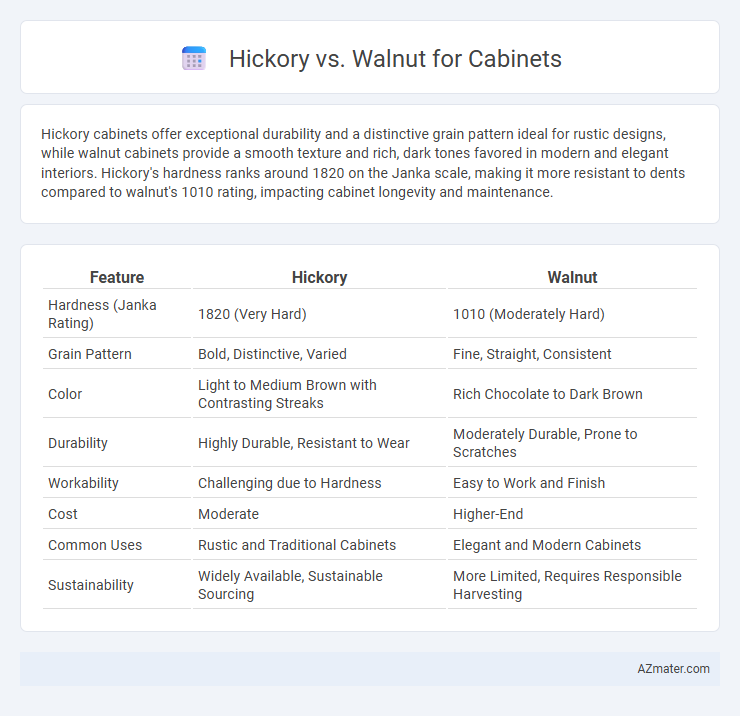 Hickory vs. Walnut for Cabinets

Hickory cabinets offer exceptional durability and a distinctive grain pattern ideal for rustic designs, while walnut cabinets provide a smooth texture and rich, dark tones favored in modern and elegant interiors. Hickory's hardness ranks around 1820 on the Janka scale, making it more resistant to dents compared to walnut's 1010 rating, impacting cabinet longevity and maintenance.

| Feature | Hickory | Walnut |
|---|---|---|
| Hardness (Janka Rating) | 1820 (Very Hard) | 1010 (Moderately Hard) |
| Grain Pattern | Bold, Distinctive, Varied | Fine, Straight, Consistent |
| Color | Light to Medium Brown with Contrasting Streaks | Rich Chocolate to Dark Brown |
| Durability | Highly Durable, Resistant to Wear | Moderately Durable, Prone to Scratches |
| Workability | Challenging due to Hardness | Easy to Work and Finish |
| Cost | Moderate | Higher-End |
| Common Uses | Rustic and Traditional Cabinets | Elegant and Modern Cabinets |
| Sustainability | Widely Available, Sustainable Sourcing | More Limited, Requires Responsible Harvesting |

AZmater.com