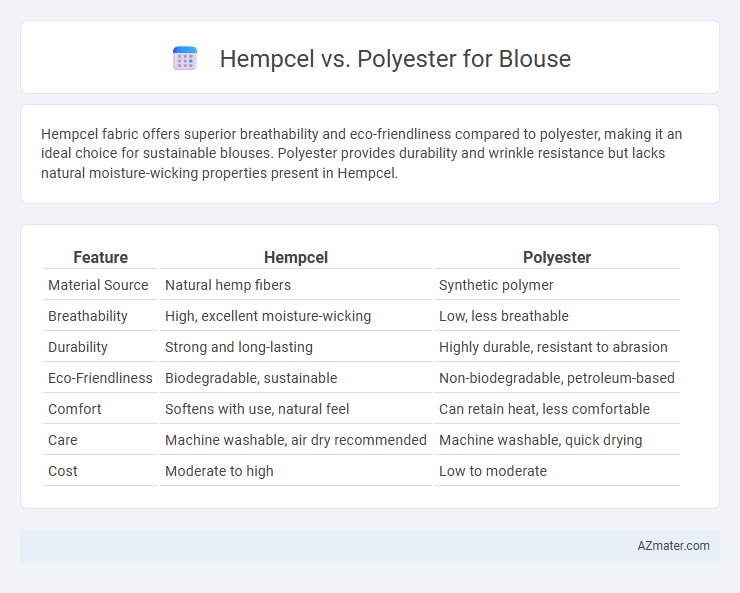 Hempcel vs. Polyester for Blouse

Hempcel fabric offers superior breathability and eco-friendliness compared to polyester, making it an ideal choice for sustainable blouses. Polyester provides durability and wrinkle resistance but lacks natural moisture-wicking properties present in Hempcel.

| Feature | Hempcel | Polyester |
|---|---|---|
| Material Source | Natural hemp fibers | Synthetic polymer |
| Breathability | High, excellent moisture-wicking | Low, less breathable |
| Durability | Strong and long-lasting | Highly durable, resistant to abrasion |
| Eco-Friendliness | Biodegradable, sustainable | Non-biodegradable, petroleum-based |
| Comfort | Softens with use, natural feel | Can retain heat, less comfortable |
| Care | Machine washable, air dry recommended | Machine washable, quick drying |
| Cost | Moderate to high | Low to moderate |

AZmater.com