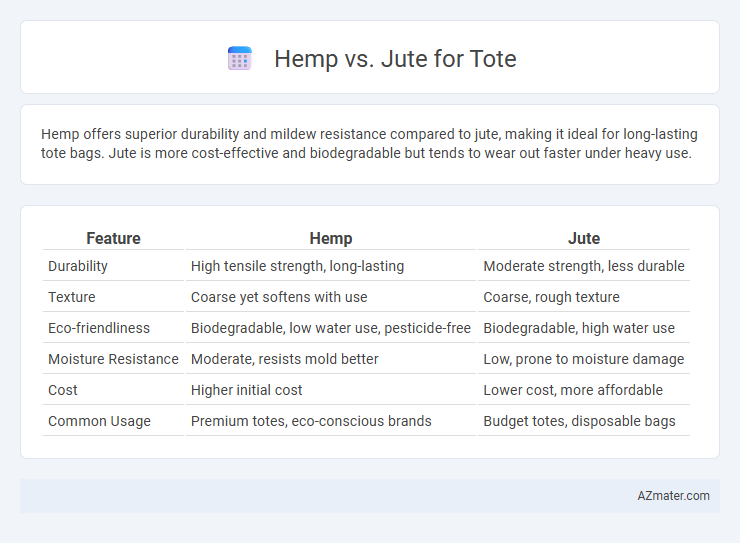 Hemp vs. Jute for Tote

Hemp offers superior durability and mildew resistance compared to jute, making it ideal for long-lasting tote bags. Jute is more cost-effective and biodegradable but tends to wear out faster under heavy use.

| Feature | Hemp | Jute |
|---|---|---|
| Durability | High tensile strength, long-lasting | Moderate strength, less durable |
| Texture | Coarse yet softens with use | Coarse, rough texture |
| Eco-friendliness | Biodegradable, low water use, pesticide-free | Biodegradable, high water use |
| Moisture Resistance | Moderate, resists mold better | Low, prone to moisture damage |
| Cost | Higher initial cost | Lower cost, more affordable |
| Common Usage | Premium totes, eco-conscious brands | Budget totes, disposable bags |

AZmater.com