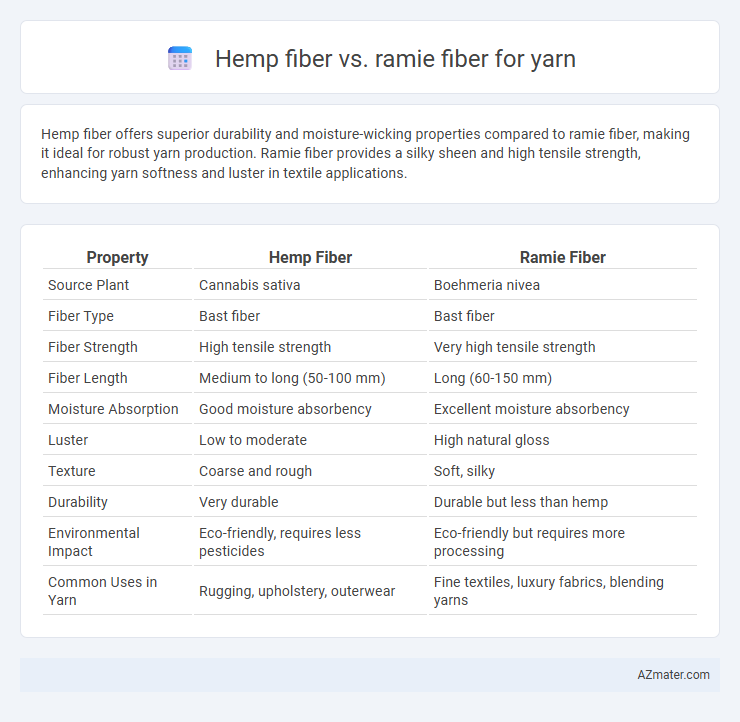 Hemp fiber vs. ramie fiber for yarn

Hemp fiber offers superior durability and moisture-wicking properties compared to ramie fiber, making it ideal for robust yarn production. Ramie fiber provides a silky sheen and high tensile strength, enhancing yarn softness and luster in textile applications.

| Property | Hemp Fiber | Ramie Fiber |
|---|---|---|
| Source Plant | Cannabis sativa | Boehmeria nivea |
| Fiber Type | Bast fiber | Bast fiber |
| Fiber Strength | High tensile strength | Very high tensile strength |
| Fiber Length | Medium to long (50-100 mm) | Long (60-150 mm) |
| Moisture Absorption | Good moisture absorbency | Excellent moisture absorbency |
| Luster | Low to moderate | High natural gloss |
| Texture | Coarse and rough | Soft, silky |
| Durability | Very durable | Durable but less than hemp |
| Environmental Impact | Eco-friendly, requires less pesticides | Eco-friendly but requires more processing |
| Common Uses in Yarn | Rugging, upholstery, outerwear | Fine textiles, luxury fabrics, blending yarns |

AZmater.com