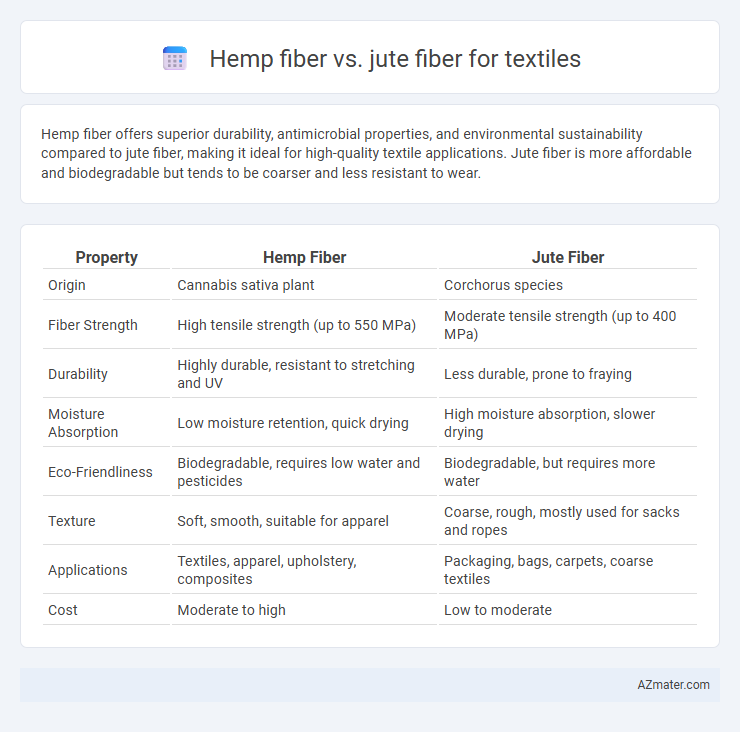 Hemp fiber vs. jute fiber for textiles

Hemp fiber offers superior durability, antimicrobial properties, and environmental sustainability compared to jute fiber, making it ideal for high-quality textile applications. Jute fiber is more affordable and biodegradable but tends to be coarser and less resistant to wear.

| Property | Hemp Fiber | Jute Fiber |
|---|---|---|
| Origin | Cannabis sativa plant | Corchorus species |
| Fiber Strength | High tensile strength (up to 550 MPa) | Moderate tensile strength (up to 400 MPa) |
| Durability | Highly durable, resistant to stretching and UV | Less durable, prone to fraying |
| Moisture Absorption | Low moisture retention, quick drying | High moisture absorption, slower drying |
| Eco-Friendliness | Biodegradable, requires low water and pesticides | Biodegradable, but requires more water |
| Texture | Soft, smooth, suitable for apparel | Coarse, rough, mostly used for sacks and ropes |
| Applications | Textiles, apparel, upholstery, composites | Packaging, bags, carpets, coarse textiles |
| Cost | Moderate to high | Low to moderate |

AZmater.com