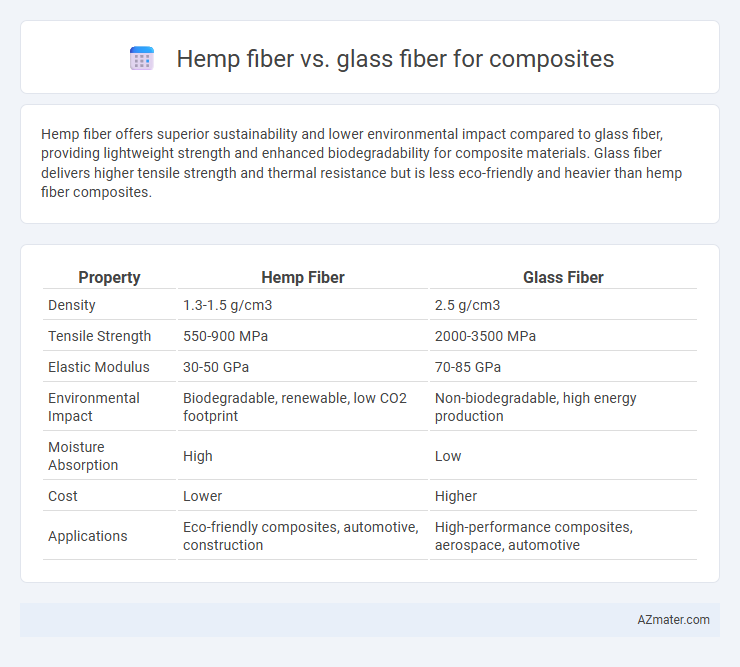 Hemp fiber vs. glass fiber for composites

Hemp fiber offers superior sustainability and lower environmental impact compared to glass fiber, providing lightweight strength and enhanced biodegradability for composite materials. Glass fiber delivers higher tensile strength and thermal resistance but is less eco-friendly and heavier than hemp fiber composites.

| Property | Hemp Fiber | Glass Fiber |
|---|---|---|
| Density | 1.3-1.5 g/cm3 | 2.5 g/cm3 |
| Tensile Strength | 550-900 MPa | 2000-3500 MPa |
| Elastic Modulus | 30-50 GPa | 70-85 GPa |
| Environmental Impact | Biodegradable, renewable, low CO2 footprint | Non-biodegradable, high energy production |
| Moisture Absorption | High | Low |
| Cost | Lower | Higher |
| Applications | Eco-friendly composites, automotive, construction | High-performance composites, aerospace, automotive |

AZmater.com