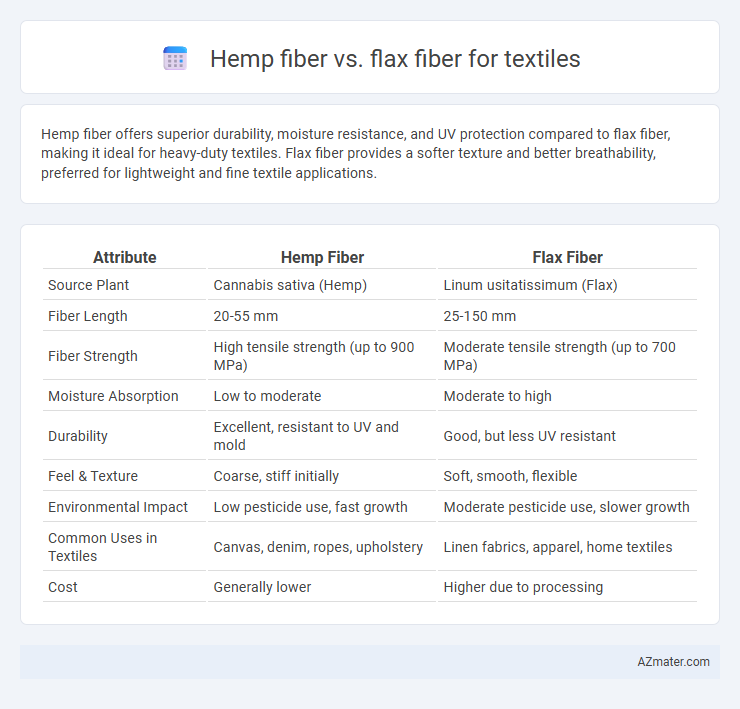 Hemp fiber vs. flax fiber for textiles

Hemp fiber offers superior durability, moisture resistance, and UV protection compared to flax fiber, making it ideal for heavy-duty textiles. Flax fiber provides a softer texture and better breathability, preferred for lightweight and fine textile applications.

| Attribute | Hemp Fiber | Flax Fiber |
|---|---|---|
| Source Plant | Cannabis sativa (Hemp) | Linum usitatissimum (Flax) |
| Fiber Length | 20-55 mm | 25-150 mm |
| Fiber Strength | High tensile strength (up to 900 MPa) | Moderate tensile strength (up to 700 MPa) |
| Moisture Absorption | Low to moderate | Moderate to high |
| Durability | Excellent, resistant to UV and mold | Good, but less UV resistant |
| Feel & Texture | Coarse, stiff initially | Soft, smooth, flexible |
| Environmental Impact | Low pesticide use, fast growth | Moderate pesticide use, slower growth |
| Common Uses in Textiles | Canvas, denim, ropes, upholstery | Linen fabrics, apparel, home textiles |
| Cost | Generally lower | Higher due to processing |

AZmater.com