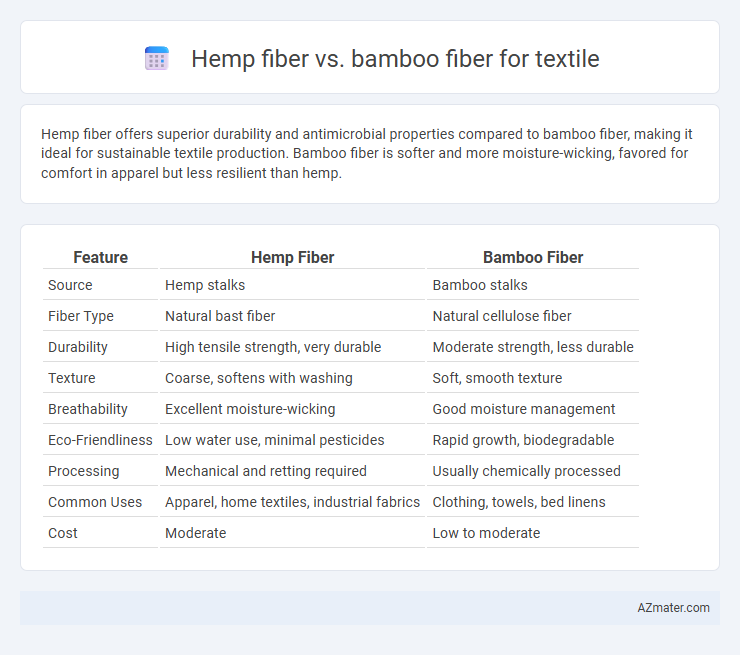 Hemp fiber vs. bamboo fiber for textile

Hemp fiber offers superior durability and antimicrobial properties compared to bamboo fiber, making it ideal for sustainable textile production. Bamboo fiber is softer and more moisture-wicking, favored for comfort in apparel but less resilient than hemp.

| Feature | Hemp Fiber | Bamboo Fiber |
|---|---|---|
| Source | Hemp stalks | Bamboo stalks |
| Fiber Type | Natural bast fiber | Natural cellulose fiber |
| Durability | High tensile strength, very durable | Moderate strength, less durable |
| Texture | Coarse, softens with washing | Soft, smooth texture |
| Breathability | Excellent moisture-wicking | Good moisture management |
| Eco-Friendliness | Low water use, minimal pesticides | Rapid growth, biodegradable |
| Processing | Mechanical and retting required | Usually chemically processed |
| Common Uses | Apparel, home textiles, industrial fabrics | Clothing, towels, bed linens |
| Cost | Moderate | Low to moderate |

AZmater.com