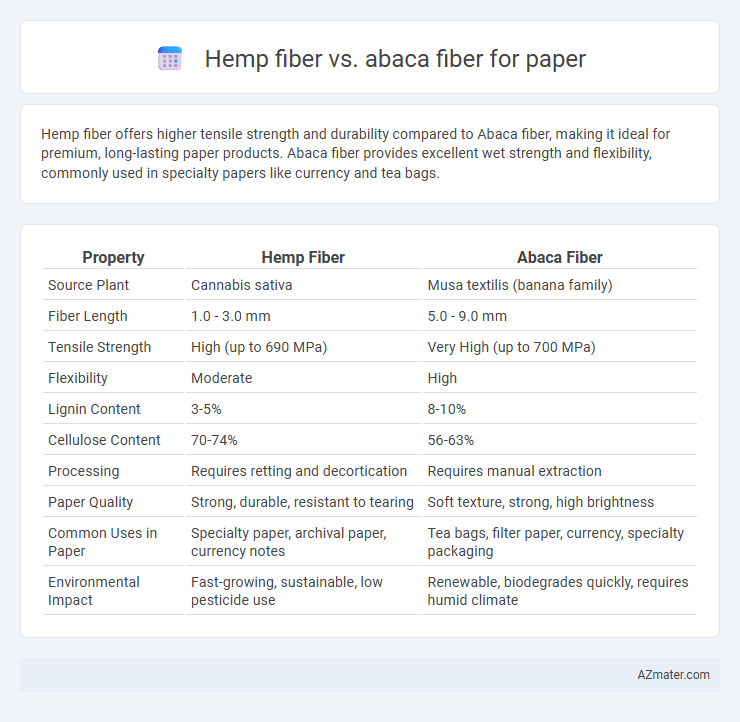 Hemp fiber vs. abaca fiber for paper

Hemp fiber offers higher tensile strength and durability compared to Abaca fiber, making it ideal for premium, long-lasting paper products. Abaca fiber provides excellent wet strength and flexibility, commonly used in specialty papers like currency and tea bags.

| Property | Hemp Fiber | Abaca Fiber |
|---|---|---|
| Source Plant | Cannabis sativa | Musa textilis (banana family) |
| Fiber Length | 1.0 - 3.0 mm | 5.0 - 9.0 mm |
| Tensile Strength | High (up to 690 MPa) | Very High (up to 700 MPa) |
| Flexibility | Moderate | High |
| Lignin Content | 3-5% | 8-10% |
| Cellulose Content | 70-74% | 56-63% |
| Processing | Requires retting and decortication | Requires manual extraction |
| Paper Quality | Strong, durable, resistant to tearing | Soft texture, strong, high brightness |
| Common Uses in Paper | Specialty paper, archival paper, currency notes | Tea bags, filter paper, currency, specialty packaging |
| Environmental Impact | Fast-growing, sustainable, low pesticide use | Renewable, biodegrades quickly, requires humid climate |

AZmater.com