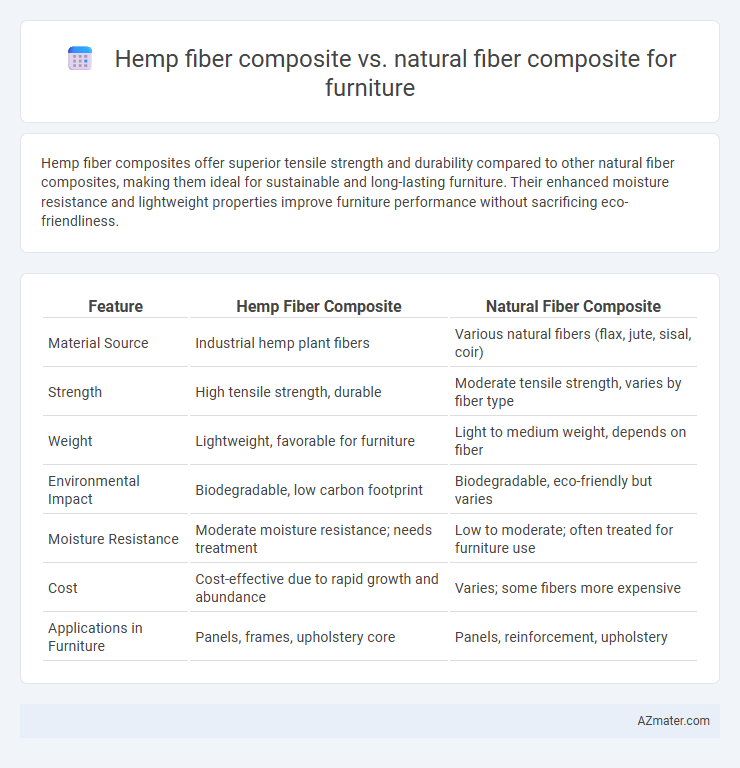 Hemp fiber composite vs. natural fiber composite for furniture

Hemp fiber composites offer superior tensile strength and durability compared to other natural fiber composites, making them ideal for sustainable and long-lasting furniture. Their enhanced moisture resistance and lightweight properties improve furniture performance without sacrificing eco-friendliness.

| Feature | Hemp Fiber Composite | Natural Fiber Composite |
|---|---|---|
| Material Source | Industrial hemp plant fibers | Various natural fibers (flax, jute, sisal, coir) |
| Strength | High tensile strength, durable | Moderate tensile strength, varies by fiber type |
| Weight | Lightweight, favorable for furniture | Light to medium weight, depends on fiber |
| Environmental Impact | Biodegradable, low carbon footprint | Biodegradable, eco-friendly but varies |
| Moisture Resistance | Moderate moisture resistance; needs treatment | Low to moderate; often treated for furniture use |
| Cost | Cost-effective due to rapid growth and abundance | Varies; some fibers more expensive |
| Applications in Furniture | Panels, frames, upholstery core | Panels, reinforcement, upholstery |

AZmater.com