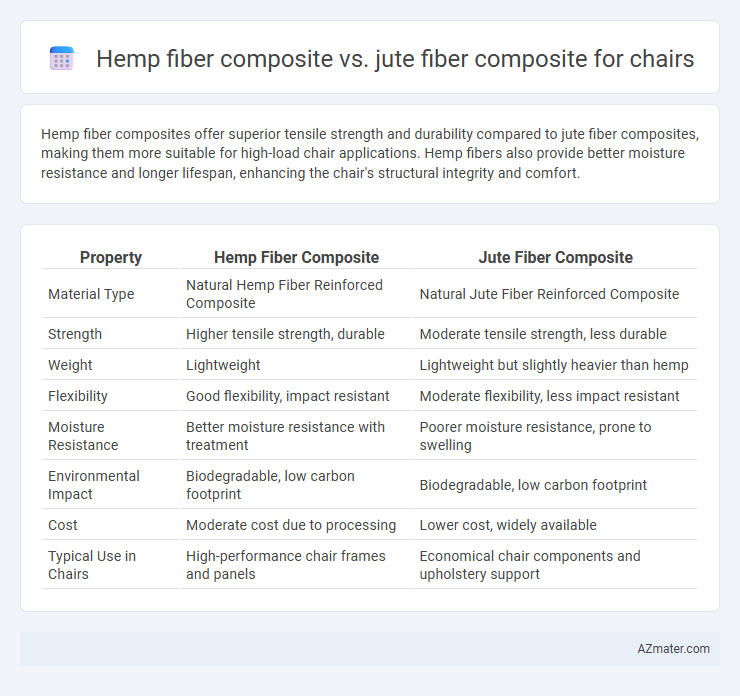 Hemp fiber composite vs. jute fiber composite for chairs

Hemp fiber composites offer superior tensile strength and durability compared to jute fiber composites, making them more suitable for high-load chair applications. Hemp fibers also provide better moisture resistance and longer lifespan, enhancing the chair's structural integrity and comfort.

| Property | Hemp Fiber Composite | Jute Fiber Composite |
|---|---|---|
| Material Type | Natural Hemp Fiber Reinforced Composite | Natural Jute Fiber Reinforced Composite |
| Strength | Higher tensile strength, durable | Moderate tensile strength, less durable |
| Weight | Lightweight | Lightweight but slightly heavier than hemp |
| Flexibility | Good flexibility, impact resistant | Moderate flexibility, less impact resistant |
| Moisture Resistance | Better moisture resistance with treatment | Poorer moisture resistance, prone to swelling |
| Environmental Impact | Biodegradable, low carbon footprint | Biodegradable, low carbon footprint |
| Cost | Moderate cost due to processing | Lower cost, widely available |
| Typical Use in Chairs | High-performance chair frames and panels | Economical chair components and upholstery support |

AZmater.com