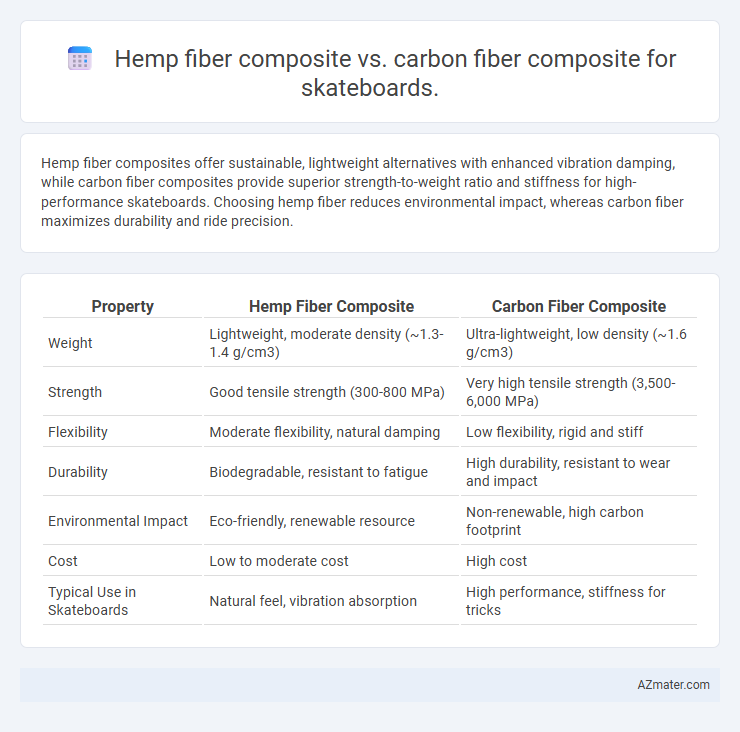 Hemp fiber composite vs. carbon fiber composite for skateboards.

Hemp fiber composites offer sustainable, lightweight alternatives with enhanced vibration damping, while carbon fiber composites provide superior strength-to-weight ratio and stiffness for high-performance skateboards. Choosing hemp fiber reduces environmental impact, whereas carbon fiber maximizes durability and ride precision.

| Property | Hemp Fiber Composite | Carbon Fiber Composite |
|---|---|---|
| Weight | Lightweight, moderate density (~1.3-1.4 g/cm3) | Ultra-lightweight, low density (~1.6 g/cm3) |
| Strength | Good tensile strength (300-800 MPa) | Very high tensile strength (3,500-6,000 MPa) |
| Flexibility | Moderate flexibility, natural damping | Low flexibility, rigid and stiff |
| Durability | Biodegradable, resistant to fatigue | High durability, resistant to wear and impact |
| Environmental Impact | Eco-friendly, renewable resource | Non-renewable, high carbon footprint |
| Cost | Low to moderate cost | High cost |
| Typical Use in Skateboards | Natural feel, vibration absorption | High performance, stiffness for tricks |

AZmater.com