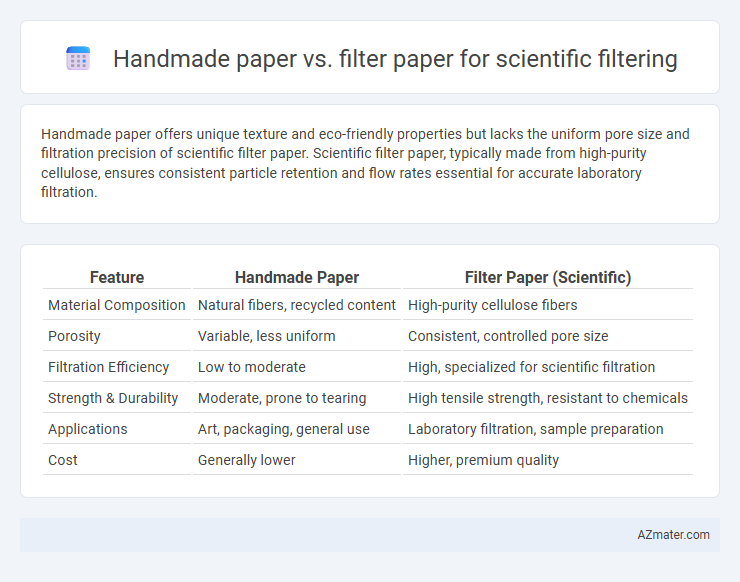 Handmade paper vs. filter paper for scientific filtering

Handmade paper offers unique texture and eco-friendly properties but lacks the uniform pore size and filtration precision of scientific filter paper. Scientific filter paper, typically made from high-purity cellulose, ensures consistent particle retention and flow rates essential for accurate laboratory filtration.

| Feature | Handmade Paper | Filter Paper (Scientific) |
|---|---|---|
| Material Composition | Natural fibers, recycled content | High-purity cellulose fibers |
| Porosity | Variable, less uniform | Consistent, controlled pore size |
| Filtration Efficiency | Low to moderate | High, specialized for scientific filtration |
| Strength & Durability | Moderate, prone to tearing | High tensile strength, resistant to chemicals |
| Applications | Art, packaging, general use | Laboratory filtration, sample preparation |
| Cost | Generally lower | Higher, premium quality |

AZmater.com