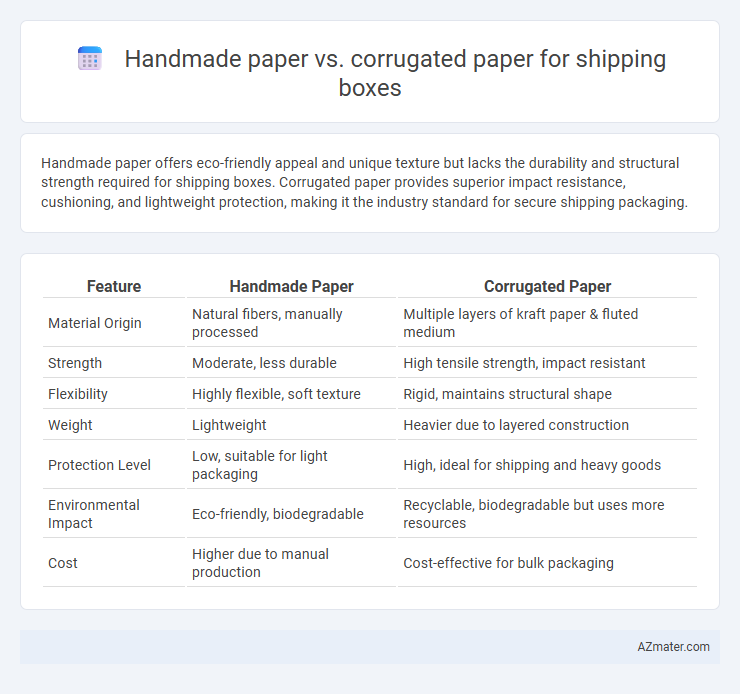 Handmade paper vs. corrugated paper for shipping boxes

Handmade paper offers eco-friendly appeal and unique texture but lacks the durability and structural strength required for shipping boxes. Corrugated paper provides superior impact resistance, cushioning, and lightweight protection, making it the industry standard for secure shipping packaging.

| Feature | Handmade Paper | Corrugated Paper |
|---|---|---|
| Material Origin | Natural fibers, manually processed | Multiple layers of kraft paper & fluted medium |
| Strength | Moderate, less durable | High tensile strength, impact resistant |
| Flexibility | Highly flexible, soft texture | Rigid, maintains structural shape |
| Weight | Lightweight | Heavier due to layered construction |
| Protection Level | Low, suitable for light packaging | High, ideal for shipping and heavy goods |
| Environmental Impact | Eco-friendly, biodegradable | Recyclable, biodegradable but uses more resources |
| Cost | Higher due to manual production | Cost-effective for bulk packaging |

AZmater.com