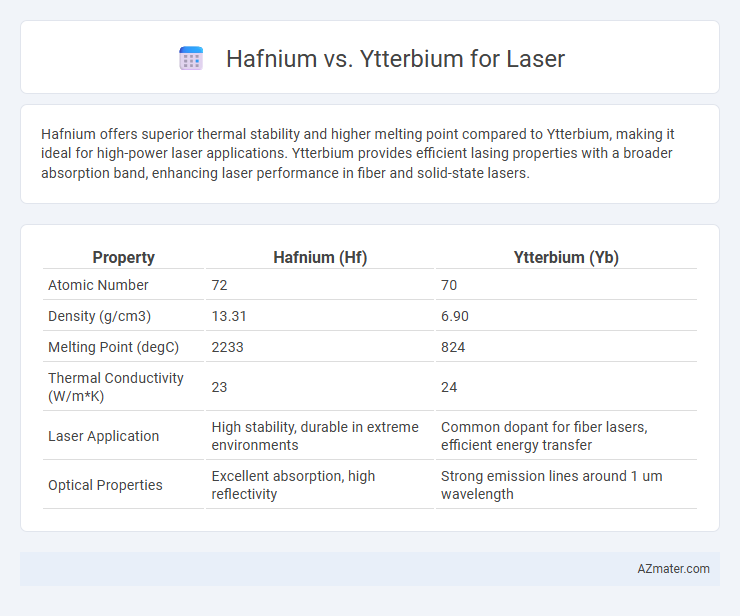 Hafnium vs. Ytterbium for Laser

Hafnium offers superior thermal stability and higher melting point compared to Ytterbium, making it ideal for high-power laser applications. Ytterbium provides efficient lasing properties with a broader absorption band, enhancing laser performance in fiber and solid-state lasers.

| Property | Hafnium (Hf) | Ytterbium (Yb) |
|---|---|---|
| Atomic Number | 72 | 70 |
| Density (g/cm3) | 13.31 | 6.90 |
| Melting Point (degC) | 2233 | 824 |
| Thermal Conductivity (W/m*K) | 23 | 24 |
| Laser Application | High stability, durable in extreme environments | Common dopant for fiber lasers, efficient energy transfer |
| Optical Properties | Excellent absorption, high reflectivity | Strong emission lines around 1 um wavelength |

AZmater.com