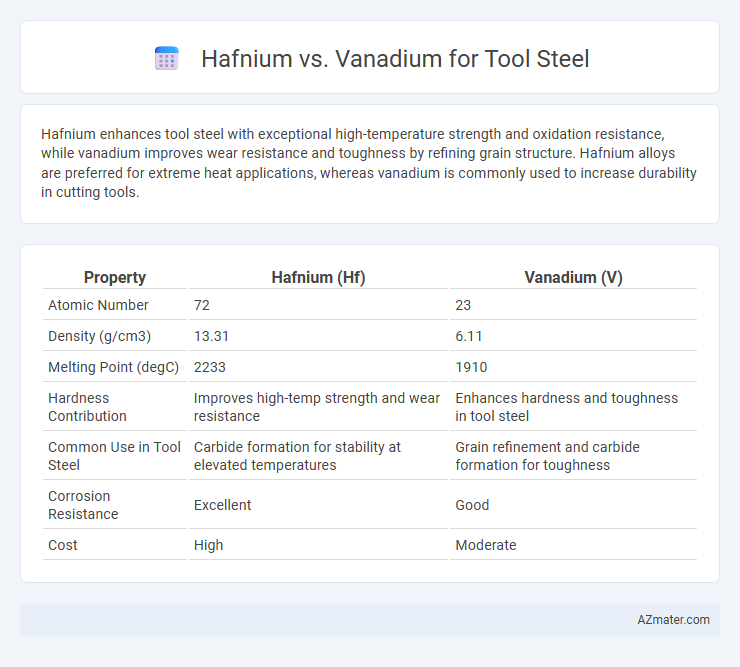 Hafnium vs. Vanadium for Tool Steel

Hafnium enhances tool steel with exceptional high-temperature strength and oxidation resistance, while vanadium improves wear resistance and toughness by refining grain structure. Hafnium alloys are preferred for extreme heat applications, whereas vanadium is commonly used to increase durability in cutting tools.

| Property | Hafnium (Hf) | Vanadium (V) |
|---|---|---|
| Atomic Number | 72 | 23 |
| Density (g/cm3) | 13.31 | 6.11 |
| Melting Point (degC) | 2233 | 1910 |
| Hardness Contribution | Improves high-temp strength and wear resistance | Enhances hardness and toughness in tool steel |
| Common Use in Tool Steel | Carbide formation for stability at elevated temperatures | Grain refinement and carbide formation for toughness |
| Corrosion Resistance | Excellent | Good |
| Cost | High | Moderate |

AZmater.com