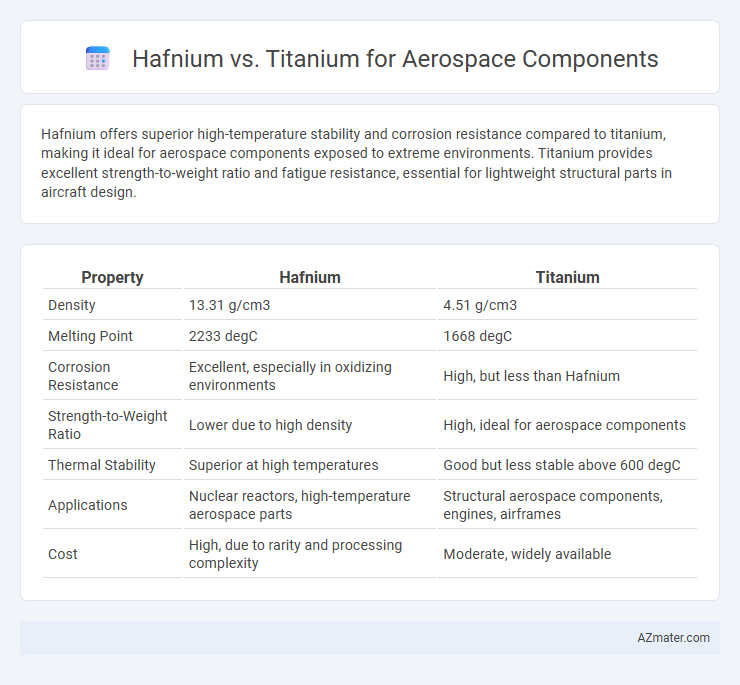 Hafnium vs. Titanium for Aerospace Components

Hafnium offers superior high-temperature stability and corrosion resistance compared to titanium, making it ideal for aerospace components exposed to extreme environments. Titanium provides excellent strength-to-weight ratio and fatigue resistance, essential for lightweight structural parts in aircraft design.

| Property | Hafnium | Titanium |
|---|---|---|
| Density | 13.31 g/cm3 | 4.51 g/cm3 |
| Melting Point | 2233 degC | 1668 degC |
| Corrosion Resistance | Excellent, especially in oxidizing environments | High, but less than Hafnium |
| Strength-to-Weight Ratio | Lower due to high density | High, ideal for aerospace components |
| Thermal Stability | Superior at high temperatures | Good but less stable above 600 degC |
| Applications | Nuclear reactors, high-temperature aerospace parts | Structural aerospace components, engines, airframes |
| Cost | High, due to rarity and processing complexity | Moderate, widely available |

AZmater.com