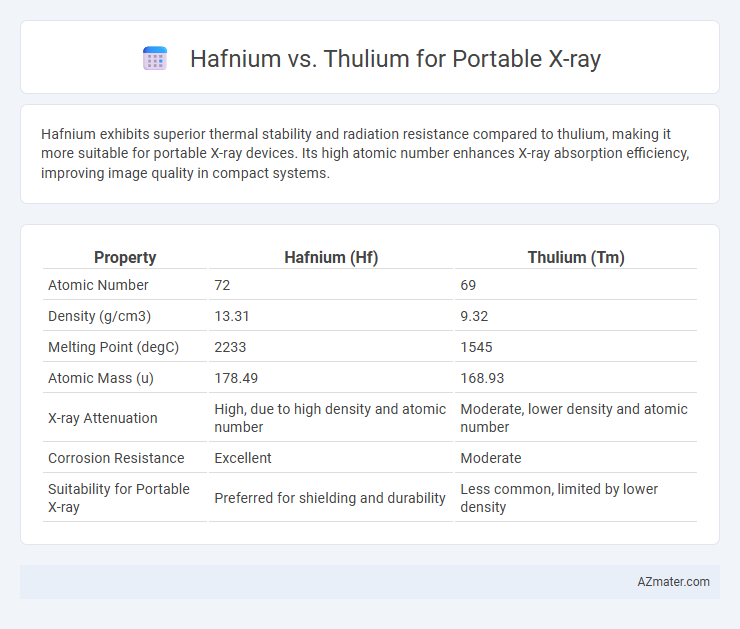 Hafnium vs. Thulium for Portable X-ray

Hafnium exhibits superior thermal stability and radiation resistance compared to thulium, making it more suitable for portable X-ray devices. Its high atomic number enhances X-ray absorption efficiency, improving image quality in compact systems.

| Property | Hafnium (Hf) | Thulium (Tm) |
|---|---|---|
| Atomic Number | 72 | 69 |
| Density (g/cm3) | 13.31 | 9.32 |
| Melting Point (degC) | 2233 | 1545 |
| Atomic Mass (u) | 178.49 | 168.93 |
| X-ray Attenuation | High, due to high density and atomic number | Moderate, lower density and atomic number |
| Corrosion Resistance | Excellent | Moderate |
| Suitability for Portable X-ray | Preferred for shielding and durability | Less common, limited by lower density |

AZmater.com