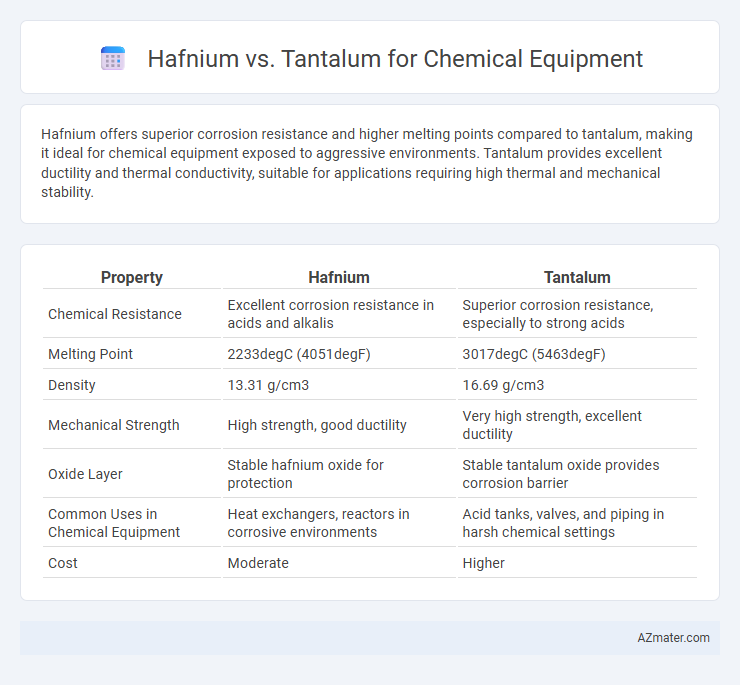 Hafnium vs. Tantalum for Chemical Equipment

Hafnium offers superior corrosion resistance and higher melting points compared to tantalum, making it ideal for chemical equipment exposed to aggressive environments. Tantalum provides excellent ductility and thermal conductivity, suitable for applications requiring high thermal and mechanical stability.

| Property | Hafnium | Tantalum |
|---|---|---|
| Chemical Resistance | Excellent corrosion resistance in acids and alkalis | Superior corrosion resistance, especially to strong acids |
| Melting Point | 2233degC (4051degF) | 3017degC (5463degF) |
| Density | 13.31 g/cm3 | 16.69 g/cm3 |
| Mechanical Strength | High strength, good ductility | Very high strength, excellent ductility |
| Oxide Layer | Stable hafnium oxide for protection | Stable tantalum oxide provides corrosion barrier |
| Common Uses in Chemical Equipment | Heat exchangers, reactors in corrosive environments | Acid tanks, valves, and piping in harsh chemical settings |
| Cost | Moderate | Higher |

AZmater.com