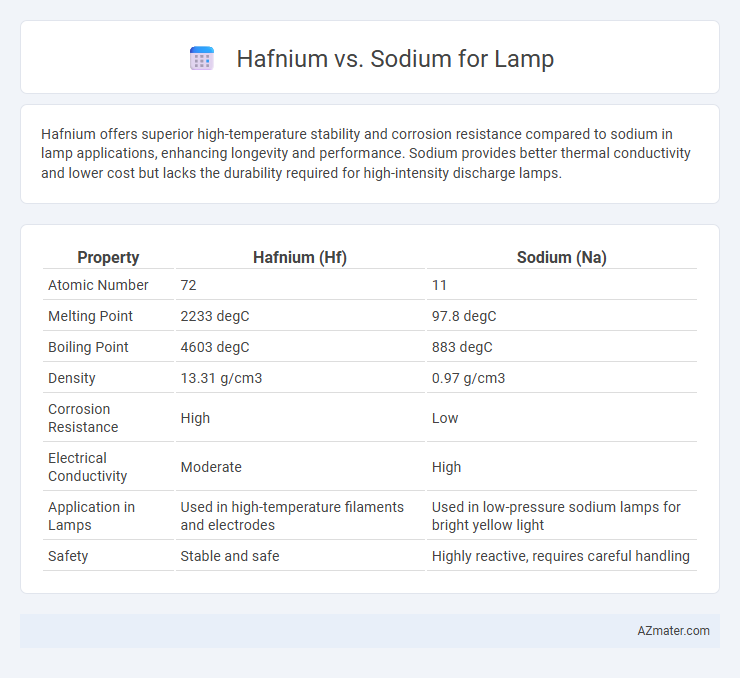 Hafnium vs. Sodium for Lamp

Hafnium offers superior high-temperature stability and corrosion resistance compared to sodium in lamp applications, enhancing longevity and performance. Sodium provides better thermal conductivity and lower cost but lacks the durability required for high-intensity discharge lamps.

| Property | Hafnium (Hf) | Sodium (Na) |
|---|---|---|
| Atomic Number | 72 | 11 |
| Melting Point | 2233 degC | 97.8 degC |
| Boiling Point | 4603 degC | 883 degC |
| Density | 13.31 g/cm3 | 0.97 g/cm3 |
| Corrosion Resistance | High | Low |
| Electrical Conductivity | Moderate | High |
| Application in Lamps | Used in high-temperature filaments and electrodes | Used in low-pressure sodium lamps for bright yellow light |
| Safety | Stable and safe | Highly reactive, requires careful handling |

AZmater.com