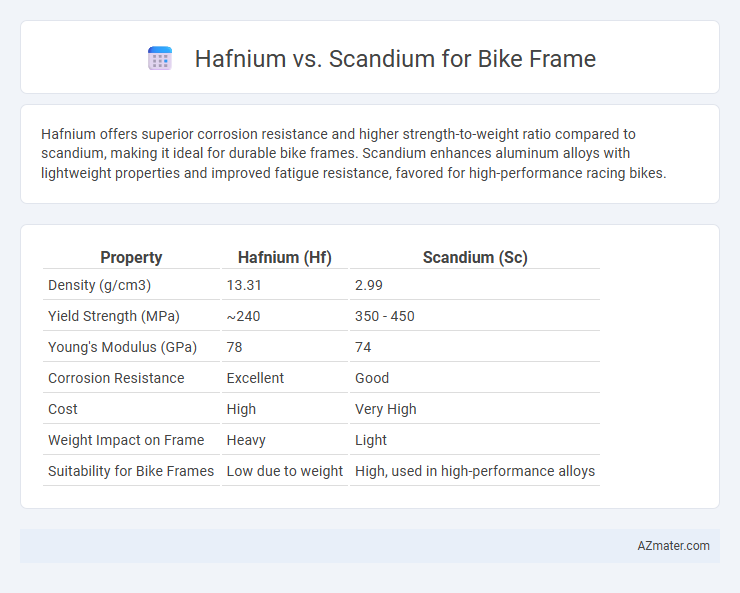 Hafnium vs. Scandium for Bike Frame

Hafnium offers superior corrosion resistance and higher strength-to-weight ratio compared to scandium, making it ideal for durable bike frames. Scandium enhances aluminum alloys with lightweight properties and improved fatigue resistance, favored for high-performance racing bikes.

| Property | Hafnium (Hf) | Scandium (Sc) |
|---|---|---|
| Density (g/cm3) | 13.31 | 2.99 |
| Yield Strength (MPa) | ~240 | 350 - 450 |
| Young's Modulus (GPa) | 78 | 74 |
| Corrosion Resistance | Excellent | Good |
| Cost | High | Very High |
| Weight Impact on Frame | Heavy | Light |
| Suitability for Bike Frames | Low due to weight | High, used in high-performance alloys |

AZmater.com