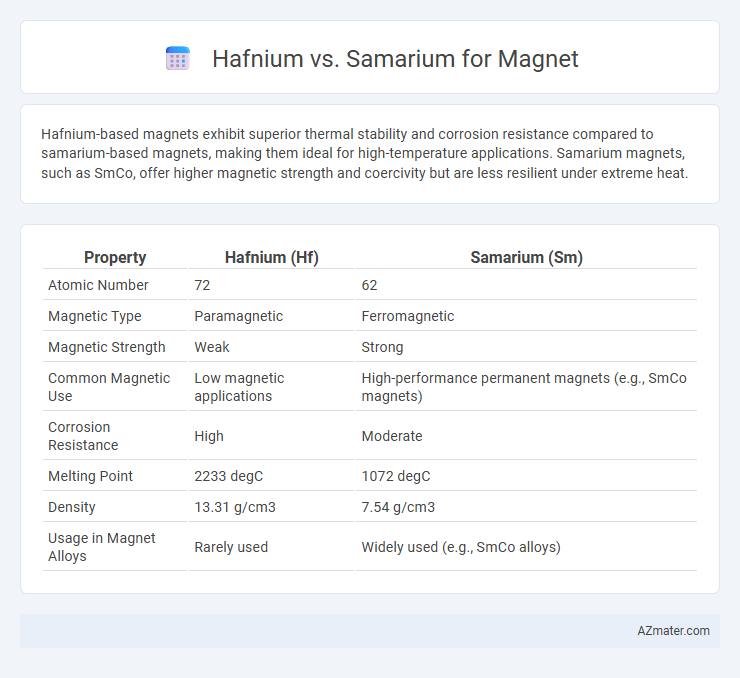 Hafnium vs. Samarium for Magnet

Hafnium-based magnets exhibit superior thermal stability and corrosion resistance compared to samarium-based magnets, making them ideal for high-temperature applications. Samarium magnets, such as SmCo, offer higher magnetic strength and coercivity but are less resilient under extreme heat.

| Property | Hafnium (Hf) | Samarium (Sm) |
|---|---|---|
| Atomic Number | 72 | 62 |
| Magnetic Type | Paramagnetic | Ferromagnetic |
| Magnetic Strength | Weak | Strong |
| Common Magnetic Use | Low magnetic applications | High-performance permanent magnets (e.g., SmCo magnets) |
| Corrosion Resistance | High | Moderate |
| Melting Point | 2233 degC | 1072 degC |
| Density | 13.31 g/cm3 | 7.54 g/cm3 |
| Usage in Magnet Alloys | Rarely used | Widely used (e.g., SmCo alloys) |

AZmater.com