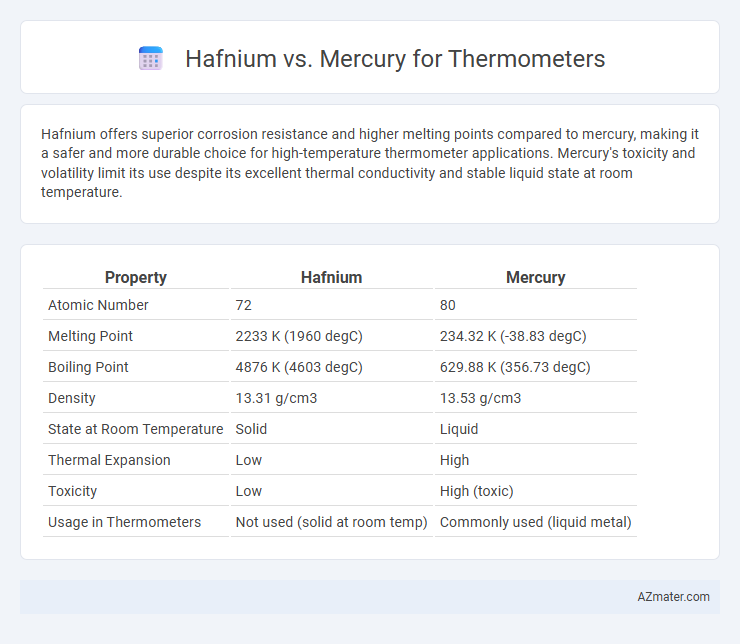 Hafnium vs. Mercury for Thermometers

Hafnium offers superior corrosion resistance and higher melting points compared to mercury, making it a safer and more durable choice for high-temperature thermometer applications. Mercury's toxicity and volatility limit its use despite its excellent thermal conductivity and stable liquid state at room temperature.

| Property | Hafnium | Mercury |
|---|---|---|
| Atomic Number | 72 | 80 |
| Melting Point | 2233 K (1960 degC) | 234.32 K (-38.83 degC) |
| Boiling Point | 4876 K (4603 degC) | 629.88 K (356.73 degC) |
| Density | 13.31 g/cm3 | 13.53 g/cm3 |
| State at Room Temperature | Solid | Liquid |
| Thermal Expansion | Low | High |
| Toxicity | Low | High (toxic) |
| Usage in Thermometers | Not used (solid at room temp) | Commonly used (liquid metal) |

AZmater.com