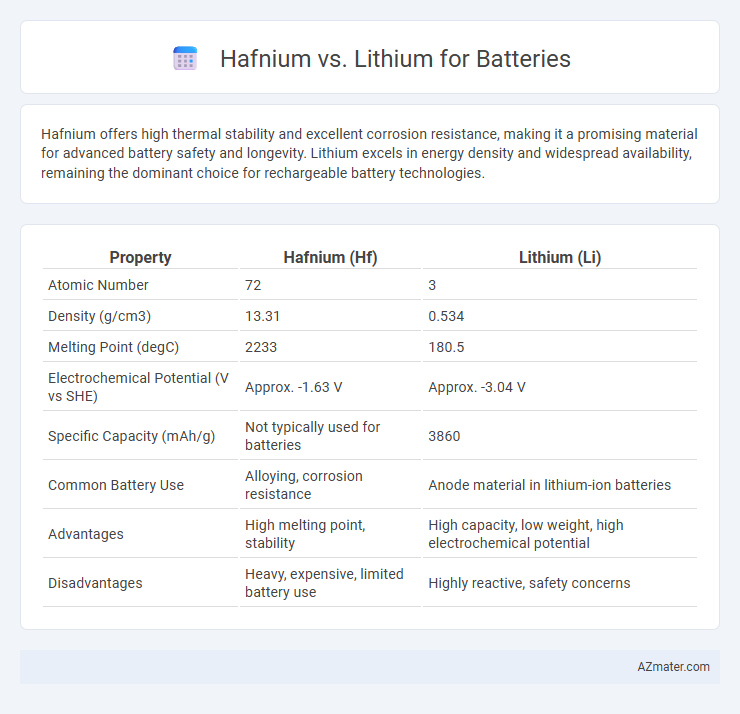 Hafnium vs. Lithium for Batteries

Hafnium offers high thermal stability and excellent corrosion resistance, making it a promising material for advanced battery safety and longevity. Lithium excels in energy density and widespread availability, remaining the dominant choice for rechargeable battery technologies.

| Property | Hafnium (Hf) | Lithium (Li) |
|---|---|---|
| Atomic Number | 72 | 3 |
| Density (g/cm3) | 13.31 | 0.534 |
| Melting Point (degC) | 2233 | 180.5 |
| Electrochemical Potential (V vs SHE) | Approx. -1.63 V | Approx. -3.04 V |
| Specific Capacity (mAh/g) | Not typically used for batteries | 3860 |
| Common Battery Use | Alloying, corrosion resistance | Anode material in lithium-ion batteries |
| Advantages | High melting point, stability | High capacity, low weight, high electrochemical potential |
| Disadvantages | Heavy, expensive, limited battery use | Highly reactive, safety concerns |

AZmater.com