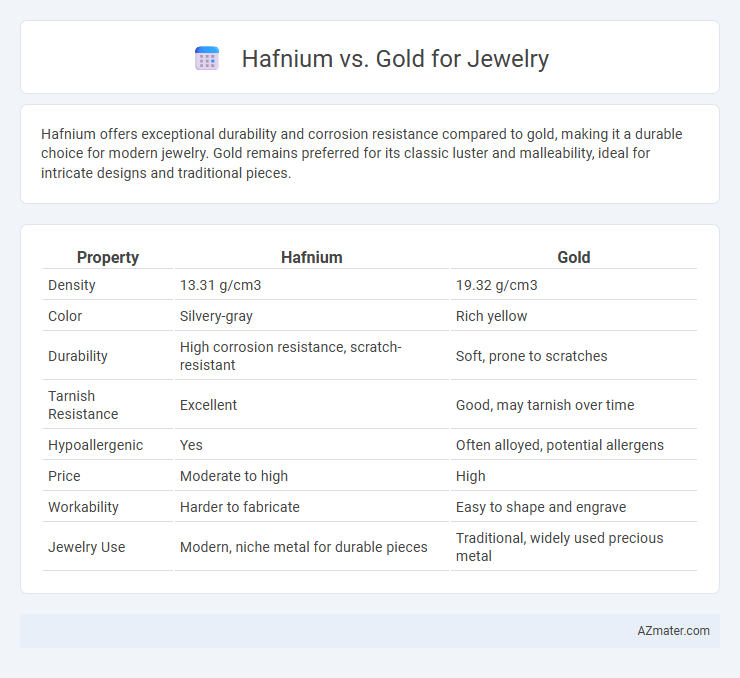 Hafnium vs. Gold for Jewelry

Hafnium offers exceptional durability and corrosion resistance compared to gold, making it a durable choice for modern jewelry. Gold remains preferred for its classic luster and malleability, ideal for intricate designs and traditional pieces.

| Property | Hafnium | Gold |
|---|---|---|
| Density | 13.31 g/cm3 | 19.32 g/cm3 |
| Color | Silvery-gray | Rich yellow |
| Durability | High corrosion resistance, scratch-resistant | Soft, prone to scratches |
| Tarnish Resistance | Excellent | Good, may tarnish over time |
| Hypoallergenic | Yes | Often alloyed, potential allergens |
| Price | Moderate to high | High |
| Workability | Harder to fabricate | Easy to shape and engrave |
| Jewelry Use | Modern, niche metal for durable pieces | Traditional, widely used precious metal |

AZmater.com