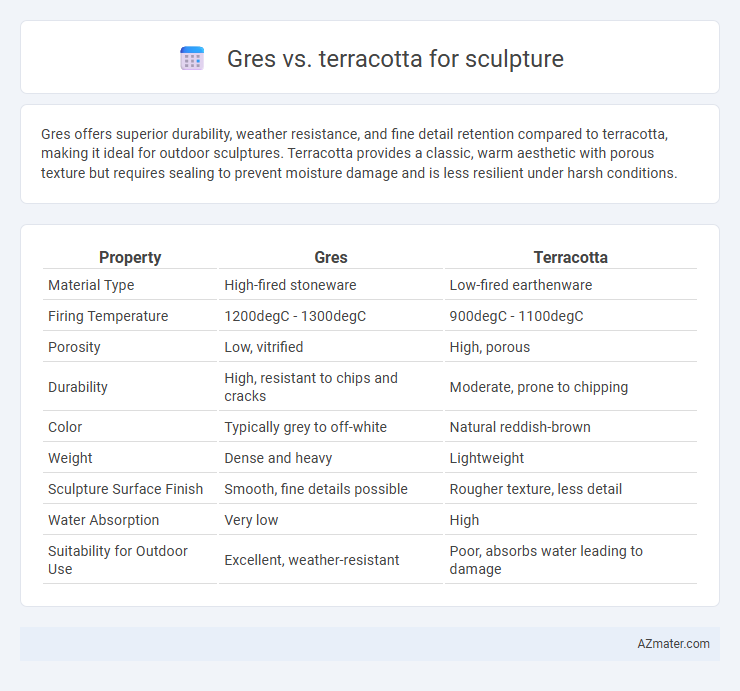 Gres vs. terracotta for sculpture

Gres offers superior durability, weather resistance, and fine detail retention compared to terracotta, making it ideal for outdoor sculptures. Terracotta provides a classic, warm aesthetic with porous texture but requires sealing to prevent moisture damage and is less resilient under harsh conditions.

| Property | Gres | Terracotta |
|---|---|---|
| Material Type | High-fired stoneware | Low-fired earthenware |
| Firing Temperature | 1200degC - 1300degC | 900degC - 1100degC |
| Porosity | Low, vitrified | High, porous |
| Durability | High, resistant to chips and cracks | Moderate, prone to chipping |
| Color | Typically grey to off-white | Natural reddish-brown |
| Weight | Dense and heavy | Lightweight |
| Sculpture Surface Finish | Smooth, fine details possible | Rougher texture, less detail |
| Water Absorption | Very low | High |
| Suitability for Outdoor Use | Excellent, weather-resistant | Poor, absorbs water leading to damage |

AZmater.com