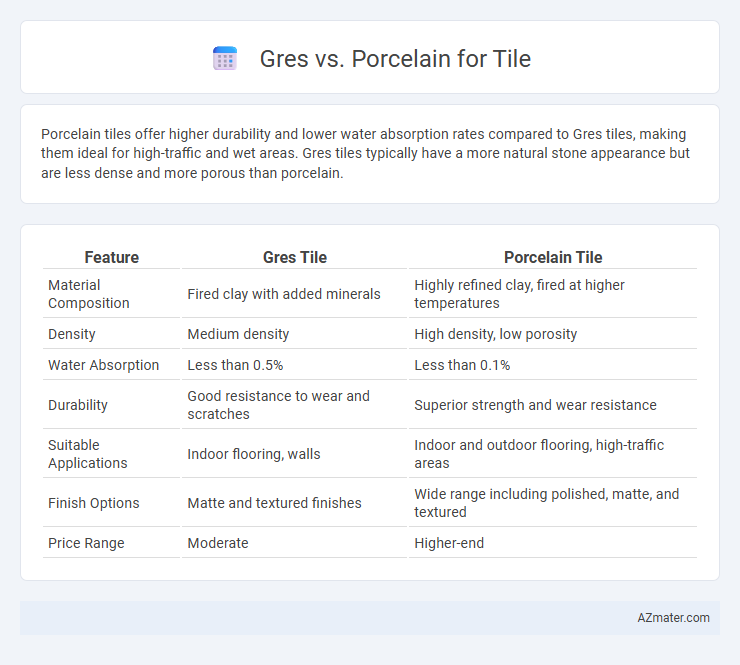 Gres vs. Porcelain for Tile

Porcelain tiles offer higher durability and lower water absorption rates compared to Gres tiles, making them ideal for high-traffic and wet areas. Gres tiles typically have a more natural stone appearance but are less dense and more porous than porcelain.

| Feature | Gres Tile | Porcelain Tile |
|---|---|---|
| Material Composition | Fired clay with added minerals | Highly refined clay, fired at higher temperatures |
| Density | Medium density | High density, low porosity |
| Water Absorption | Less than 0.5% | Less than 0.1% |
| Durability | Good resistance to wear and scratches | Superior strength and wear resistance |
| Suitable Applications | Indoor flooring, walls | Indoor and outdoor flooring, high-traffic areas |
| Finish Options | Matte and textured finishes | Wide range including polished, matte, and textured |
| Price Range | Moderate | Higher-end |

AZmater.com