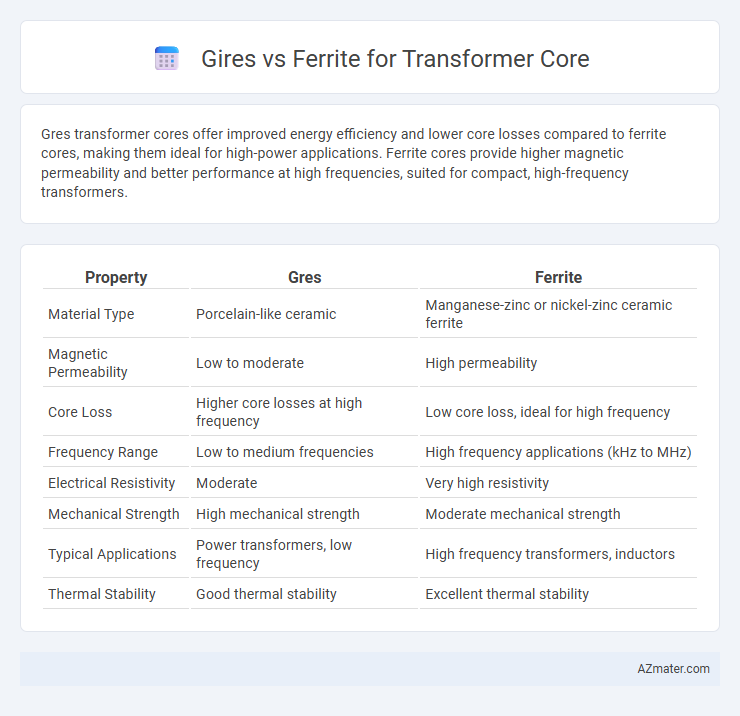 Gires vs Ferrite for Transformer Core

Gres transformer cores offer improved energy efficiency and lower core losses compared to ferrite cores, making them ideal for high-power applications. Ferrite cores provide higher magnetic permeability and better performance at high frequencies, suited for compact, high-frequency transformers.

| Property | Gres | Ferrite |
|---|---|---|
| Material Type | Porcelain-like ceramic | Manganese-zinc or nickel-zinc ceramic ferrite |
| Magnetic Permeability | Low to moderate | High permeability |
| Core Loss | Higher core losses at high frequency | Low core loss, ideal for high frequency |
| Frequency Range | Low to medium frequencies | High frequency applications (kHz to MHz) |
| Electrical Resistivity | Moderate | Very high resistivity |
| Mechanical Strength | High mechanical strength | Moderate mechanical strength |
| Typical Applications | Power transformers, low frequency | High frequency transformers, inductors |
| Thermal Stability | Good thermal stability | Excellent thermal stability |

AZmater.com