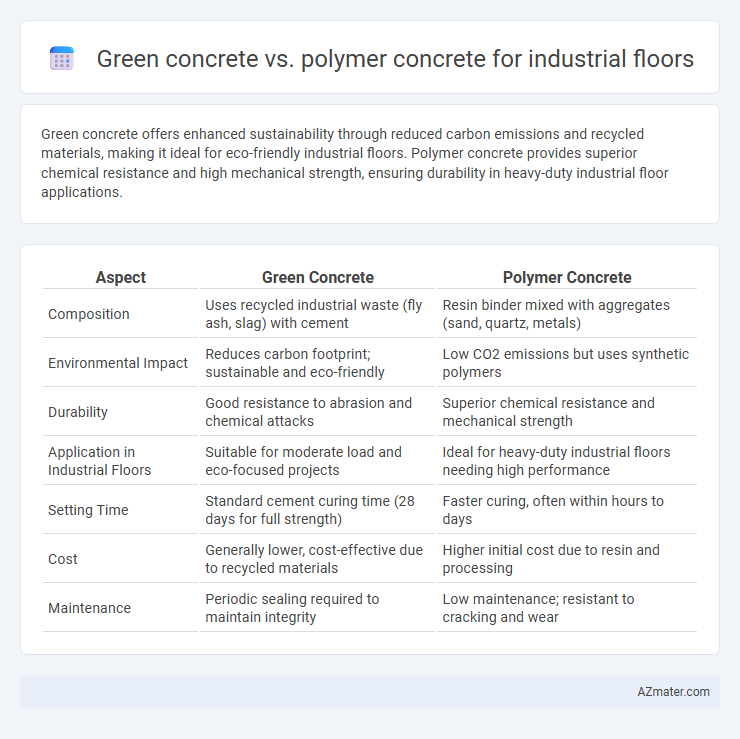 Green concrete vs. polymer concrete for industrial floors

Green concrete offers enhanced sustainability through reduced carbon emissions and recycled materials, making it ideal for eco-friendly industrial floors. Polymer concrete provides superior chemical resistance and high mechanical strength, ensuring durability in heavy-duty industrial floor applications.

| Aspect | Green Concrete | Polymer Concrete |
|---|---|---|
| Composition | Uses recycled industrial waste (fly ash, slag) with cement | Resin binder mixed with aggregates (sand, quartz, metals) |
| Environmental Impact | Reduces carbon footprint; sustainable and eco-friendly | Low CO2 emissions but uses synthetic polymers |
| Durability | Good resistance to abrasion and chemical attacks | Superior chemical resistance and mechanical strength |
| Application in Industrial Floors | Suitable for moderate load and eco-focused projects | Ideal for heavy-duty industrial floors needing high performance |
| Setting Time | Standard cement curing time (28 days for full strength) | Faster curing, often within hours to days |
| Cost | Generally lower, cost-effective due to recycled materials | Higher initial cost due to resin and processing |
| Maintenance | Periodic sealing required to maintain integrity | Low maintenance; resistant to cracking and wear |

AZmater.com