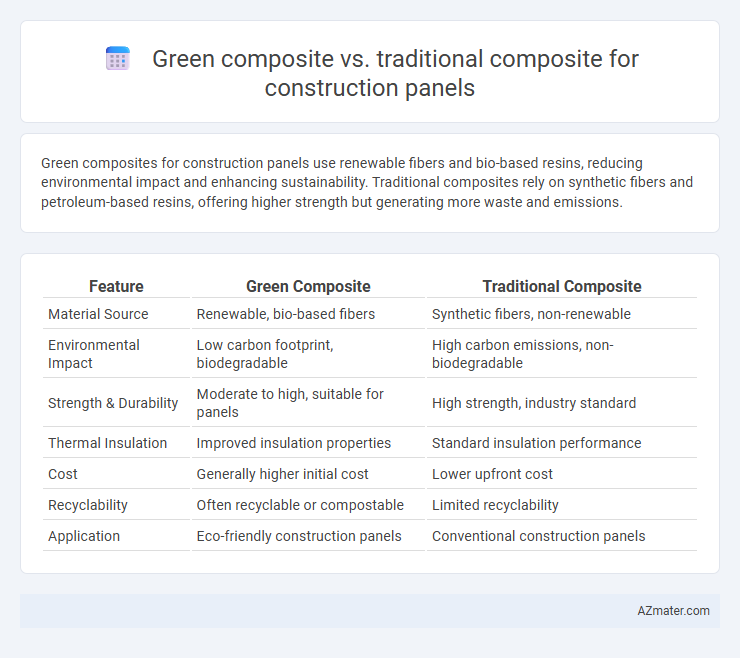 Green composite vs. traditional composite for construction panels

Green composites for construction panels use renewable fibers and bio-based resins, reducing environmental impact and enhancing sustainability. Traditional composites rely on synthetic fibers and petroleum-based resins, offering higher strength but generating more waste and emissions.

| Feature | Green Composite | Traditional Composite |
|---|---|---|
| Material Source | Renewable, bio-based fibers | Synthetic fibers, non-renewable |
| Environmental Impact | Low carbon footprint, biodegradable | High carbon emissions, non-biodegradable |
| Strength & Durability | Moderate to high, suitable for panels | High strength, industry standard |
| Thermal Insulation | Improved insulation properties | Standard insulation performance |
| Cost | Generally higher initial cost | Lower upfront cost |
| Recyclability | Often recyclable or compostable | Limited recyclability |
| Application | Eco-friendly construction panels | Conventional construction panels |

AZmater.com