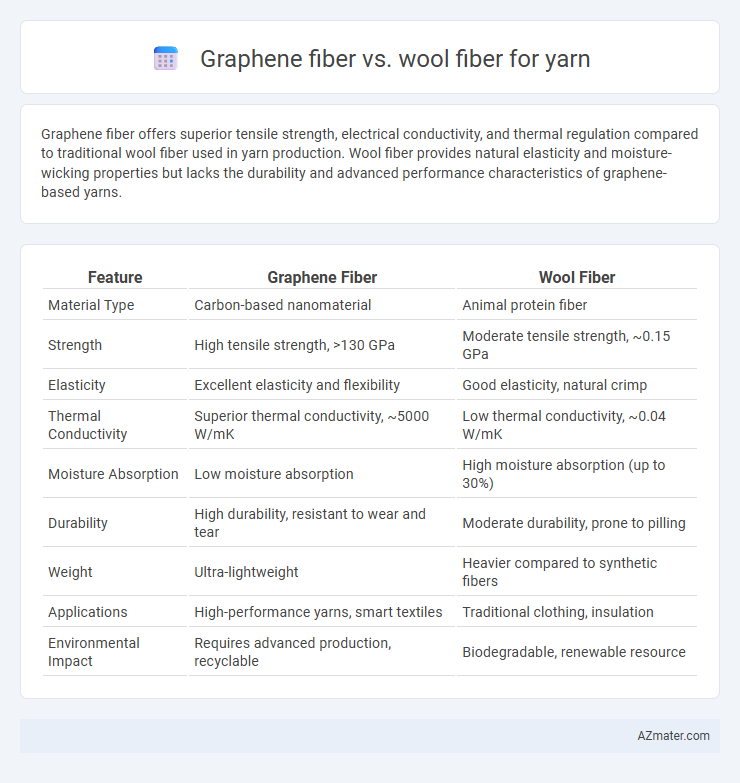 Graphene fiber vs. wool fiber for yarn

Graphene fiber offers superior tensile strength, electrical conductivity, and thermal regulation compared to traditional wool fiber used in yarn production. Wool fiber provides natural elasticity and moisture-wicking properties but lacks the durability and advanced performance characteristics of graphene-based yarns.

| Feature | Graphene Fiber | Wool Fiber |
|---|---|---|
| Material Type | Carbon-based nanomaterial | Animal protein fiber |
| Strength | High tensile strength, >130 GPa | Moderate tensile strength, ~0.15 GPa |
| Elasticity | Excellent elasticity and flexibility | Good elasticity, natural crimp |
| Thermal Conductivity | Superior thermal conductivity, ~5000 W/mK | Low thermal conductivity, ~0.04 W/mK |
| Moisture Absorption | Low moisture absorption | High moisture absorption (up to 30%) |
| Durability | High durability, resistant to wear and tear | Moderate durability, prone to pilling |
| Weight | Ultra-lightweight | Heavier compared to synthetic fibers |
| Applications | High-performance yarns, smart textiles | Traditional clothing, insulation |
| Environmental Impact | Requires advanced production, recyclable | Biodegradable, renewable resource |

AZmater.com