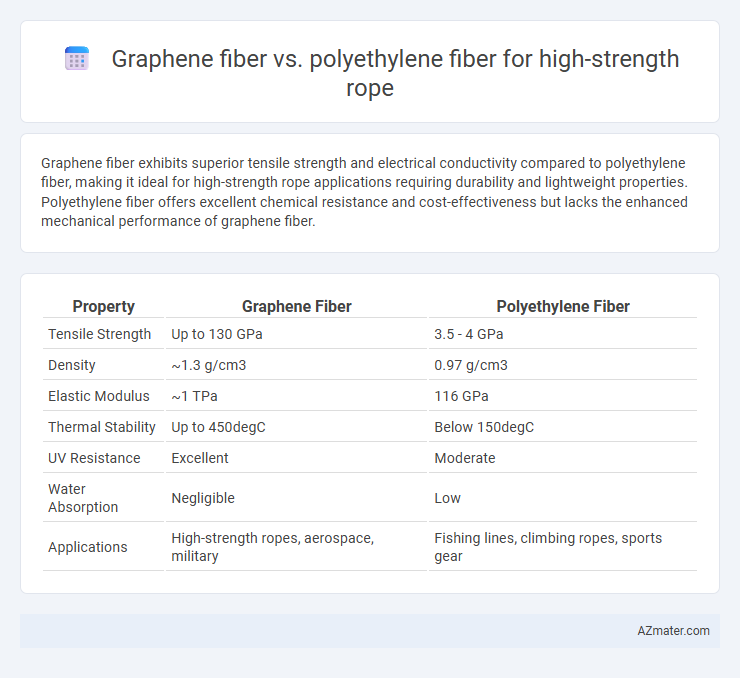 Graphene fiber vs. polyethylene fiber for high-strength rope

Graphene fiber exhibits superior tensile strength and electrical conductivity compared to polyethylene fiber, making it ideal for high-strength rope applications requiring durability and lightweight properties. Polyethylene fiber offers excellent chemical resistance and cost-effectiveness but lacks the enhanced mechanical performance of graphene fiber.

| Property | Graphene Fiber | Polyethylene Fiber |
|---|---|---|
| Tensile Strength | Up to 130 GPa | 3.5 - 4 GPa |
| Density | ~1.3 g/cm3 | 0.97 g/cm3 |
| Elastic Modulus | ~1 TPa | 116 GPa |
| Thermal Stability | Up to 450degC | Below 150degC |
| UV Resistance | Excellent | Moderate |
| Water Absorption | Negligible | Low |
| Applications | High-strength ropes, aerospace, military | Fishing lines, climbing ropes, sports gear |

AZmater.com