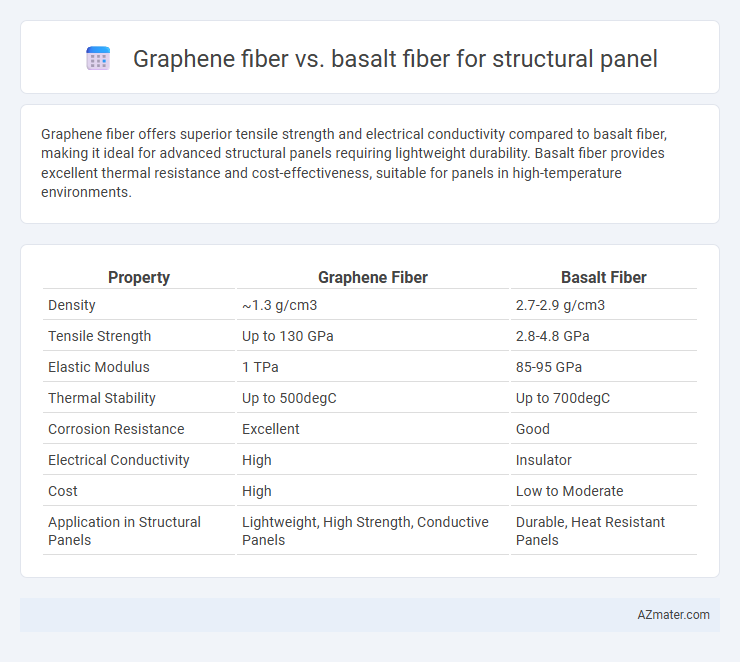 Graphene fiber vs. basalt fiber for structural panel

Graphene fiber offers superior tensile strength and electrical conductivity compared to basalt fiber, making it ideal for advanced structural panels requiring lightweight durability. Basalt fiber provides excellent thermal resistance and cost-effectiveness, suitable for panels in high-temperature environments.

| Property | Graphene Fiber | Basalt Fiber |
|---|---|---|
| Density | ~1.3 g/cm3 | 2.7-2.9 g/cm3 |
| Tensile Strength | Up to 130 GPa | 2.8-4.8 GPa |
| Elastic Modulus | 1 TPa | 85-95 GPa |
| Thermal Stability | Up to 500degC | Up to 700degC |
| Corrosion Resistance | Excellent | Good |
| Electrical Conductivity | High | Insulator |
| Cost | High | Low to Moderate |
| Application in Structural Panels | Lightweight, High Strength, Conductive Panels | Durable, Heat Resistant Panels |

AZmater.com