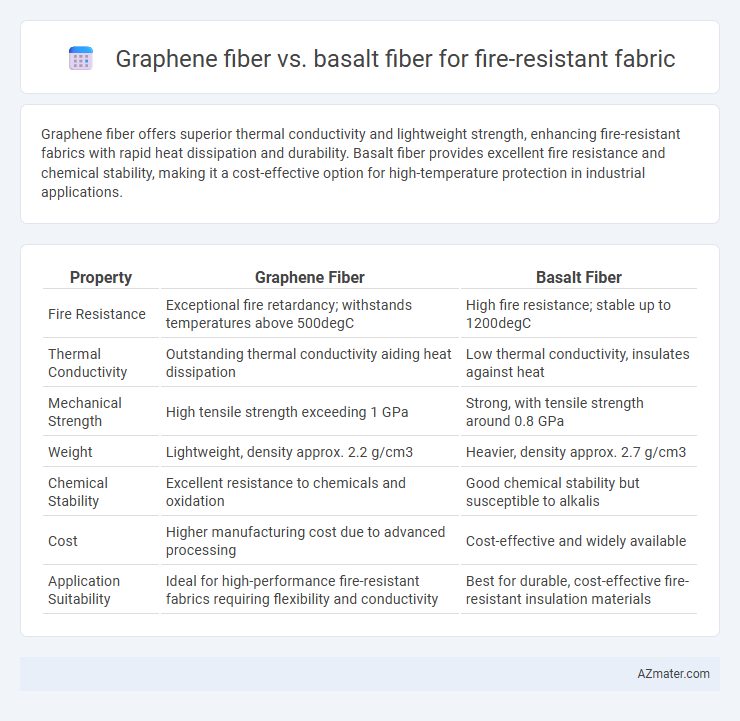 Graphene fiber vs. basalt fiber for fire-resistant fabric

Graphene fiber offers superior thermal conductivity and lightweight strength, enhancing fire-resistant fabrics with rapid heat dissipation and durability. Basalt fiber provides excellent fire resistance and chemical stability, making it a cost-effective option for high-temperature protection in industrial applications.

| Property | Graphene Fiber | Basalt Fiber |
|---|---|---|
| Fire Resistance | Exceptional fire retardancy; withstands temperatures above 500degC | High fire resistance; stable up to 1200degC |
| Thermal Conductivity | Outstanding thermal conductivity aiding heat dissipation | Low thermal conductivity, insulates against heat |
| Mechanical Strength | High tensile strength exceeding 1 GPa | Strong, with tensile strength around 0.8 GPa |
| Weight | Lightweight, density approx. 2.2 g/cm3 | Heavier, density approx. 2.7 g/cm3 |
| Chemical Stability | Excellent resistance to chemicals and oxidation | Good chemical stability but susceptible to alkalis |
| Cost | Higher manufacturing cost due to advanced processing | Cost-effective and widely available |
| Application Suitability | Ideal for high-performance fire-resistant fabrics requiring flexibility and conductivity | Best for durable, cost-effective fire-resistant insulation materials |

AZmater.com