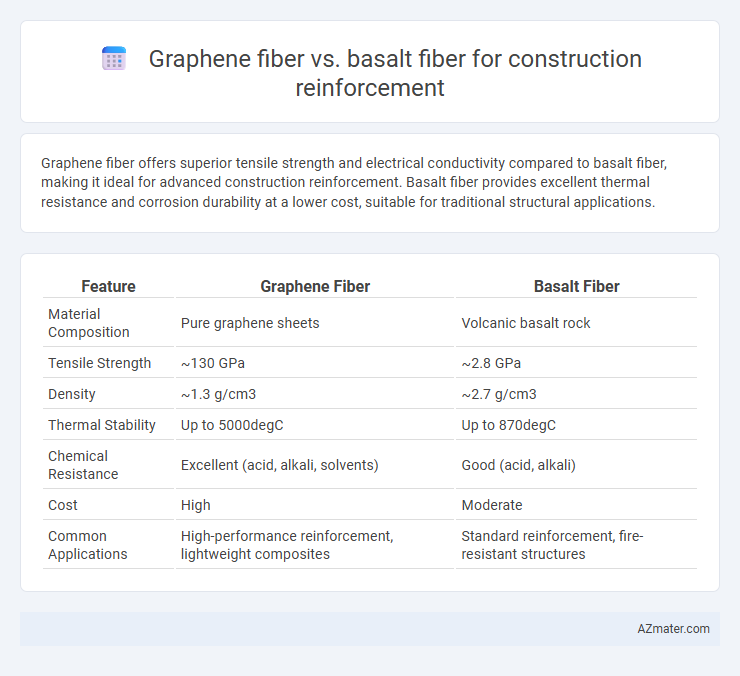 Graphene fiber vs. basalt fiber for construction reinforcement

Graphene fiber offers superior tensile strength and electrical conductivity compared to basalt fiber, making it ideal for advanced construction reinforcement. Basalt fiber provides excellent thermal resistance and corrosion durability at a lower cost, suitable for traditional structural applications.

| Feature | Graphene Fiber | Basalt Fiber |
|---|---|---|
| Material Composition | Pure graphene sheets | Volcanic basalt rock |
| Tensile Strength | ~130 GPa | ~2.8 GPa |
| Density | ~1.3 g/cm3 | ~2.7 g/cm3 |
| Thermal Stability | Up to 5000degC | Up to 870degC |
| Chemical Resistance | Excellent (acid, alkali, solvents) | Good (acid, alkali) |
| Cost | High | Moderate |
| Common Applications | High-performance reinforcement, lightweight composites | Standard reinforcement, fire-resistant structures |

AZmater.com