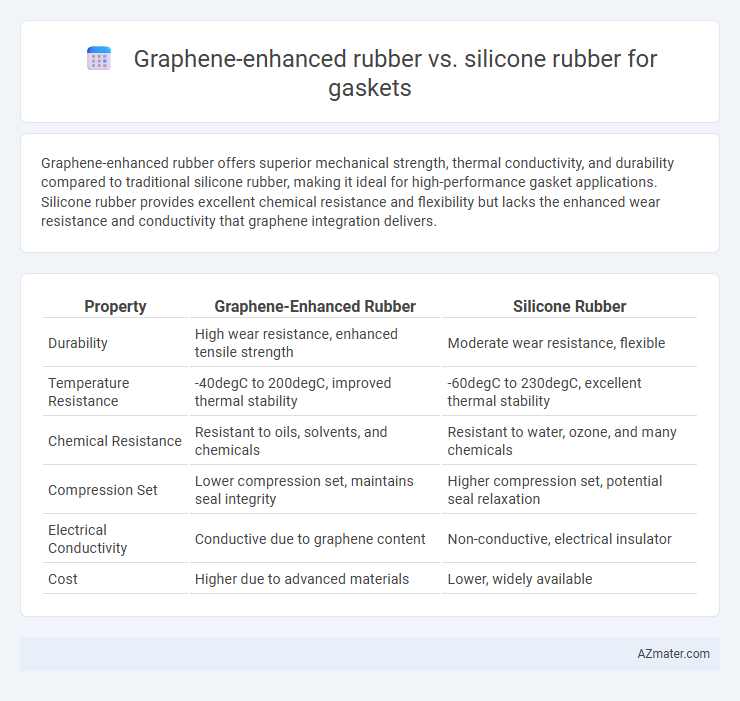 Graphene-enhanced rubber vs. silicone rubber for gaskets

Graphene-enhanced rubber offers superior mechanical strength, thermal conductivity, and durability compared to traditional silicone rubber, making it ideal for high-performance gasket applications. Silicone rubber provides excellent chemical resistance and flexibility but lacks the enhanced wear resistance and conductivity that graphene integration delivers.

| Property | Graphene-Enhanced Rubber | Silicone Rubber |
|---|---|---|
| Durability | High wear resistance, enhanced tensile strength | Moderate wear resistance, flexible |
| Temperature Resistance | -40degC to 200degC, improved thermal stability | -60degC to 230degC, excellent thermal stability |
| Chemical Resistance | Resistant to oils, solvents, and chemicals | Resistant to water, ozone, and many chemicals |
| Compression Set | Lower compression set, maintains seal integrity | Higher compression set, potential seal relaxation |
| Electrical Conductivity | Conductive due to graphene content | Non-conductive, electrical insulator |
| Cost | Higher due to advanced materials | Lower, widely available |

AZmater.com