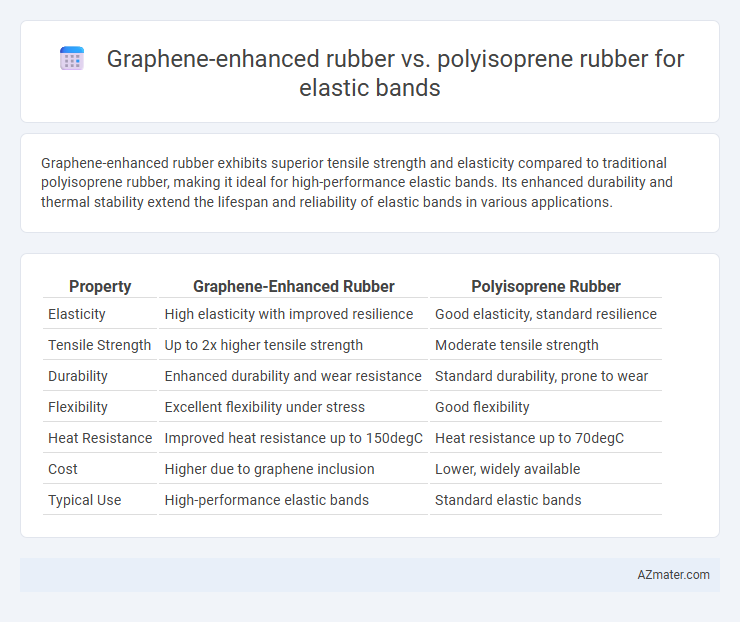 Graphene-enhanced rubber vs. polyisoprene rubber for elastic bands

Graphene-enhanced rubber exhibits superior tensile strength and elasticity compared to traditional polyisoprene rubber, making it ideal for high-performance elastic bands. Its enhanced durability and thermal stability extend the lifespan and reliability of elastic bands in various applications.

| Property | Graphene-Enhanced Rubber | Polyisoprene Rubber |
|---|---|---|
| Elasticity | High elasticity with improved resilience | Good elasticity, standard resilience |
| Tensile Strength | Up to 2x higher tensile strength | Moderate tensile strength |
| Durability | Enhanced durability and wear resistance | Standard durability, prone to wear |
| Flexibility | Excellent flexibility under stress | Good flexibility |
| Heat Resistance | Improved heat resistance up to 150degC | Heat resistance up to 70degC |
| Cost | Higher due to graphene inclusion | Lower, widely available |
| Typical Use | High-performance elastic bands | Standard elastic bands |

AZmater.com