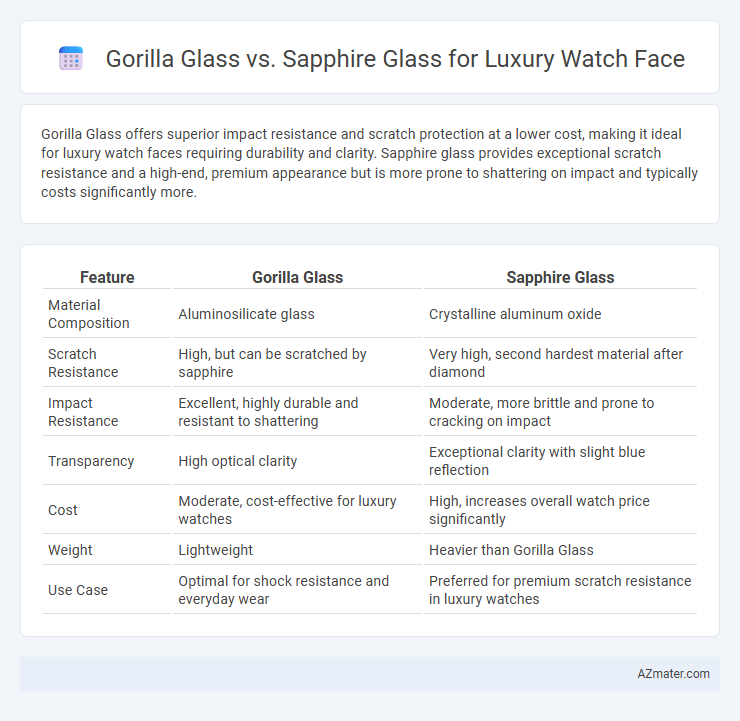 Gorilla Glass vs. Sapphire Glass for Luxury Watch Face

Gorilla Glass offers superior impact resistance and scratch protection at a lower cost, making it ideal for luxury watch faces requiring durability and clarity. Sapphire glass provides exceptional scratch resistance and a high-end, premium appearance but is more prone to shattering on impact and typically costs significantly more.

| Feature | Gorilla Glass | Sapphire Glass |
|---|---|---|
| Material Composition | Aluminosilicate glass | Crystalline aluminum oxide |
| Scratch Resistance | High, but can be scratched by sapphire | Very high, second hardest material after diamond |
| Impact Resistance | Excellent, highly durable and resistant to shattering | Moderate, more brittle and prone to cracking on impact |
| Transparency | High optical clarity | Exceptional clarity with slight blue reflection |
| Cost | Moderate, cost-effective for luxury watches | High, increases overall watch price significantly |
| Weight | Lightweight | Heavier than Gorilla Glass |
| Use Case | Optimal for shock resistance and everyday wear | Preferred for premium scratch resistance in luxury watches |

AZmater.com