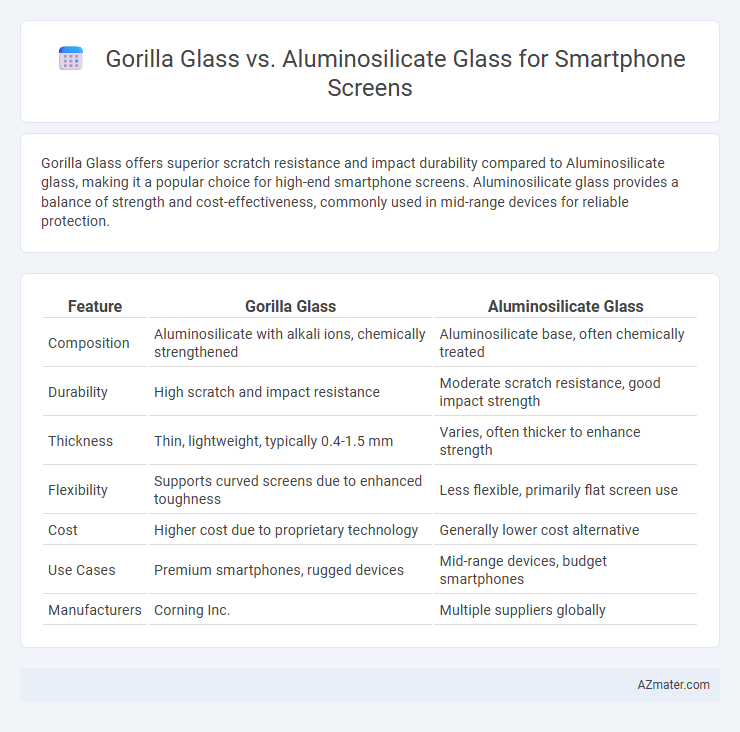 Gorilla Glass vs. Aluminosilicate Glass for Smartphone Screens

Gorilla Glass offers superior scratch resistance and impact durability compared to Aluminosilicate glass, making it a popular choice for high-end smartphone screens. Aluminosilicate glass provides a balance of strength and cost-effectiveness, commonly used in mid-range devices for reliable protection.

| Feature | Gorilla Glass | Aluminosilicate Glass |
|---|---|---|
| Composition | Aluminosilicate with alkali ions, chemically strengthened | Aluminosilicate base, often chemically treated |
| Durability | High scratch and impact resistance | Moderate scratch resistance, good impact strength |
| Thickness | Thin, lightweight, typically 0.4-1.5 mm | Varies, often thicker to enhance strength |
| Flexibility | Supports curved screens due to enhanced toughness | Less flexible, primarily flat screen use |
| Cost | Higher cost due to proprietary technology | Generally lower cost alternative |
| Use Cases | Premium smartphones, rugged devices | Mid-range devices, budget smartphones |
| Manufacturers | Corning Inc. | Multiple suppliers globally |

AZmater.com