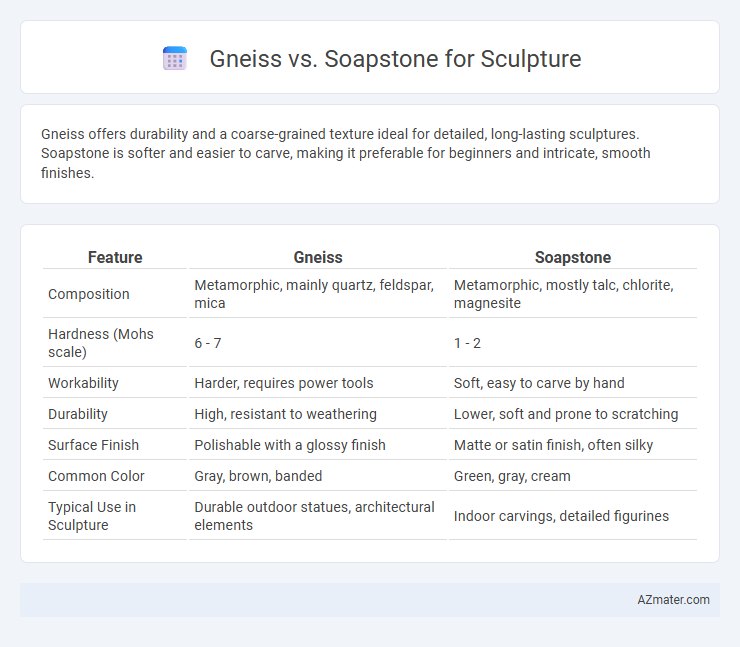 Gneiss vs. Soapstone for Sculpture

Gneiss offers durability and a coarse-grained texture ideal for detailed, long-lasting sculptures. Soapstone is softer and easier to carve, making it preferable for beginners and intricate, smooth finishes.

| Feature | Gneiss | Soapstone |
|---|---|---|
| Composition | Metamorphic, mainly quartz, feldspar, mica | Metamorphic, mostly talc, chlorite, magnesite |
| Hardness (Mohs scale) | 6 - 7 | 1 - 2 |
| Workability | Harder, requires power tools | Soft, easy to carve by hand |
| Durability | High, resistant to weathering | Lower, soft and prone to scratching |
| Surface Finish | Polishable with a glossy finish | Matte or satin finish, often silky |
| Common Color | Gray, brown, banded | Green, gray, cream |
| Typical Use in Sculpture | Durable outdoor statues, architectural elements | Indoor carvings, detailed figurines |

AZmater.com