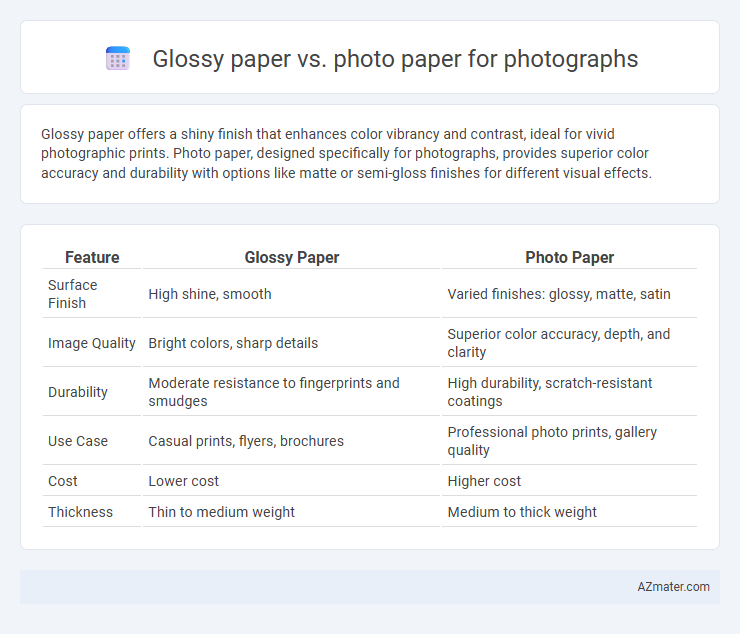 Glossy paper vs. photo paper for photographs

Glossy paper offers a shiny finish that enhances color vibrancy and contrast, ideal for vivid photographic prints. Photo paper, designed specifically for photographs, provides superior color accuracy and durability with options like matte or semi-gloss finishes for different visual effects.

| Feature | Glossy Paper | Photo Paper |
|---|---|---|
| Surface Finish | High shine, smooth | Varied finishes: glossy, matte, satin |
| Image Quality | Bright colors, sharp details | Superior color accuracy, depth, and clarity |
| Durability | Moderate resistance to fingerprints and smudges | High durability, scratch-resistant coatings |
| Use Case | Casual prints, flyers, brochures | Professional photo prints, gallery quality |
| Cost | Lower cost | Higher cost |
| Thickness | Thin to medium weight | Medium to thick weight |

AZmater.com