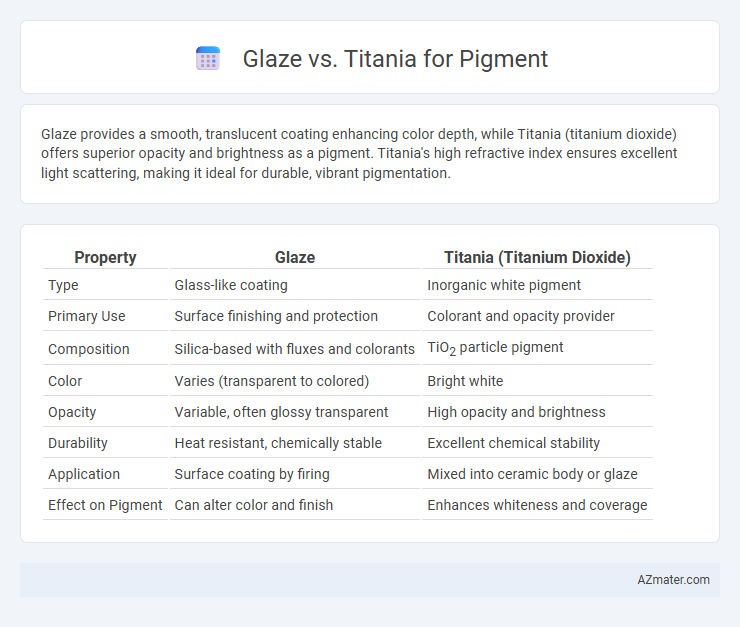 Glaze vs. Titania for Pigment

Glaze provides a smooth, translucent coating enhancing color depth, while Titania (titanium dioxide) offers superior opacity and brightness as a pigment. Titania's high refractive index ensures excellent light scattering, making it ideal for durable, vibrant pigmentation.

| Property | Glaze | Titania (Titanium Dioxide) |
|---|---|---|
| Type | Glass-like coating | Inorganic white pigment |
| Primary Use | Surface finishing and protection | Colorant and opacity provider |
| Composition | Silica-based with fluxes and colorants | $TiO_2$ particle pigment |
| Color | Varies (transparent to colored) | Bright white |
| Opacity | Variable, often glossy transparent | High opacity and brightness |
| Durability | Heat resistant, chemically stable | Excellent chemical stability |
| Application | Surface coating by firing | Mixed into ceramic body or glaze |
| Effect on Pigment | Can alter color and finish | Enhances whiteness and coverage |

AZmater.com