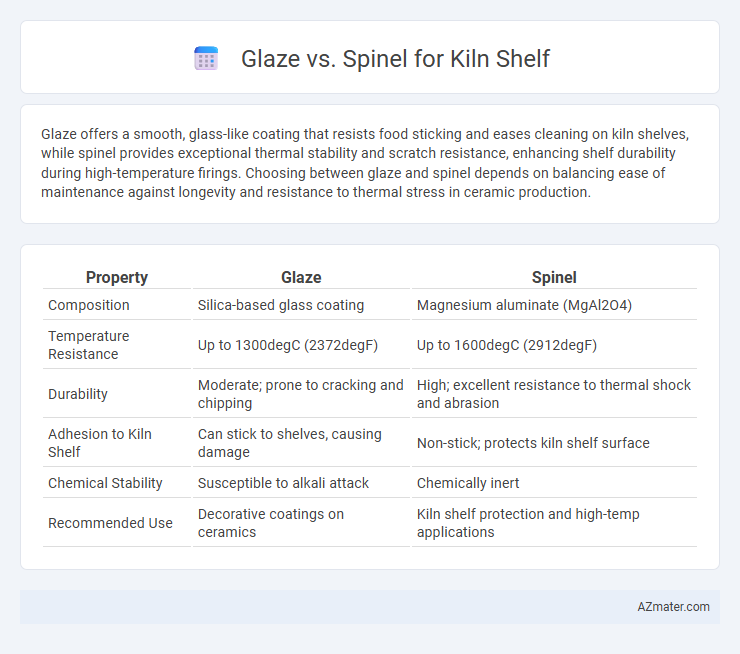 Glaze vs. Spinel for Kiln Shelf

Glaze offers a smooth, glass-like coating that resists food sticking and eases cleaning on kiln shelves, while spinel provides exceptional thermal stability and scratch resistance, enhancing shelf durability during high-temperature firings. Choosing between glaze and spinel depends on balancing ease of maintenance against longevity and resistance to thermal stress in ceramic production.

| Property | Glaze | Spinel |
|---|---|---|
| Composition | Silica-based glass coating | Magnesium aluminate (MgAl2O4) |
| Temperature Resistance | Up to 1300degC (2372degF) | Up to 1600degC (2912degF) |
| Durability | Moderate; prone to cracking and chipping | High; excellent resistance to thermal shock and abrasion |
| Adhesion to Kiln Shelf | Can stick to shelves, causing damage | Non-stick; protects kiln shelf surface |
| Chemical Stability | Susceptible to alkali attack | Chemically inert |
| Recommended Use | Decorative coatings on ceramics | Kiln shelf protection and high-temp applications |

AZmater.com