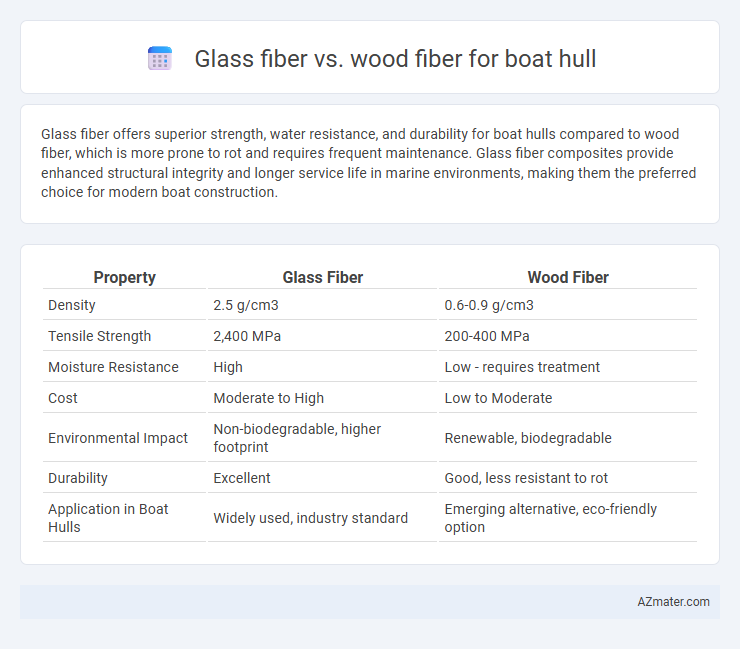 Glass fiber vs. wood fiber for boat hull

Glass fiber offers superior strength, water resistance, and durability for boat hulls compared to wood fiber, which is more prone to rot and requires frequent maintenance. Glass fiber composites provide enhanced structural integrity and longer service life in marine environments, making them the preferred choice for modern boat construction.

| Property | Glass Fiber | Wood Fiber |
|---|---|---|
| Density | 2.5 g/cm3 | 0.6-0.9 g/cm3 |
| Tensile Strength | 2,400 MPa | 200-400 MPa |
| Moisture Resistance | High | Low - requires treatment |
| Cost | Moderate to High | Low to Moderate |
| Environmental Impact | Non-biodegradable, higher footprint | Renewable, biodegradable |
| Durability | Excellent | Good, less resistant to rot |
| Application in Boat Hulls | Widely used, industry standard | Emerging alternative, eco-friendly option |

AZmater.com