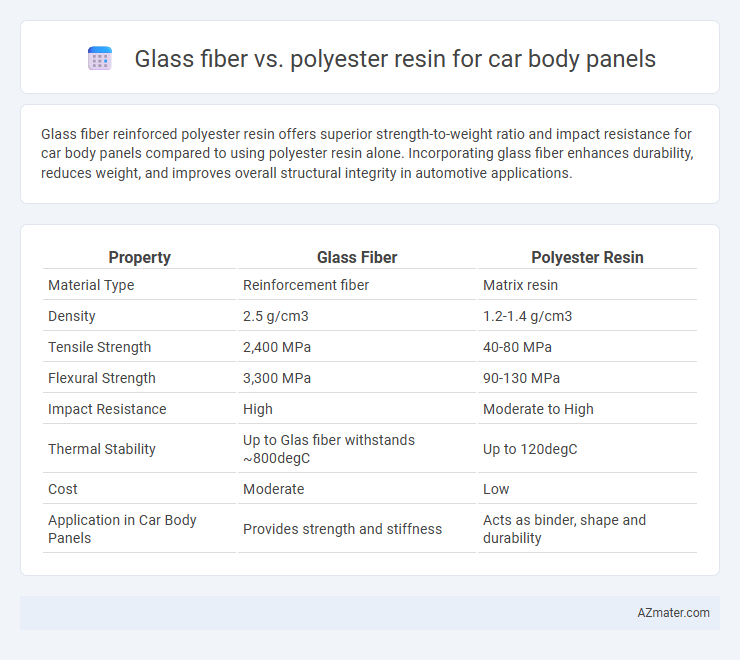 Glass fiber vs. polyester resin for car body panels

Glass fiber reinforced polyester resin offers superior strength-to-weight ratio and impact resistance for car body panels compared to using polyester resin alone. Incorporating glass fiber enhances durability, reduces weight, and improves overall structural integrity in automotive applications.

| Property | Glass Fiber | Polyester Resin |
|---|---|---|
| Material Type | Reinforcement fiber | Matrix resin |
| Density | 2.5 g/cm3 | 1.2-1.4 g/cm3 |
| Tensile Strength | 2,400 MPa | 40-80 MPa |
| Flexural Strength | 3,300 MPa | 90-130 MPa |
| Impact Resistance | High | Moderate to High |
| Thermal Stability | Up to Glas fiber withstands ~800degC | Up to 120degC |
| Cost | Moderate | Low |
| Application in Car Body Panels | Provides strength and stiffness | Acts as binder, shape and durability |

AZmater.com