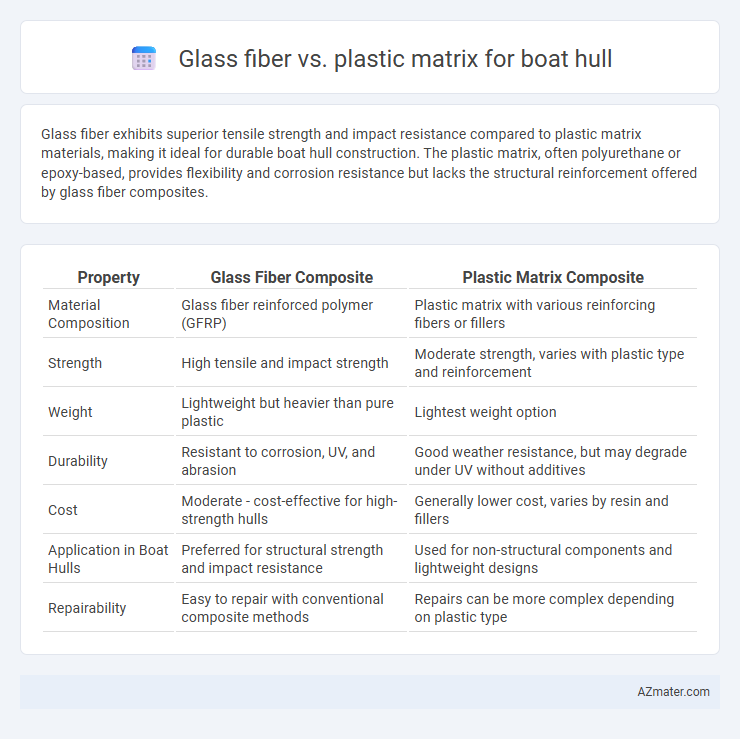 Glass fiber vs. plastic matrix for boat hull

Glass fiber exhibits superior tensile strength and impact resistance compared to plastic matrix materials, making it ideal for durable boat hull construction. The plastic matrix, often polyurethane or epoxy-based, provides flexibility and corrosion resistance but lacks the structural reinforcement offered by glass fiber composites.

| Property | Glass Fiber Composite | Plastic Matrix Composite |
|---|---|---|
| Material Composition | Glass fiber reinforced polymer (GFRP) | Plastic matrix with various reinforcing fibers or fillers |
| Strength | High tensile and impact strength | Moderate strength, varies with plastic type and reinforcement |
| Weight | Lightweight but heavier than pure plastic | Lightest weight option |
| Durability | Resistant to corrosion, UV, and abrasion | Good weather resistance, but may degrade under UV without additives |
| Cost | Moderate - cost-effective for high-strength hulls | Generally lower cost, varies by resin and fillers |
| Application in Boat Hulls | Preferred for structural strength and impact resistance | Used for non-structural components and lightweight designs |
| Repairability | Easy to repair with conventional composite methods | Repairs can be more complex depending on plastic type |

AZmater.com