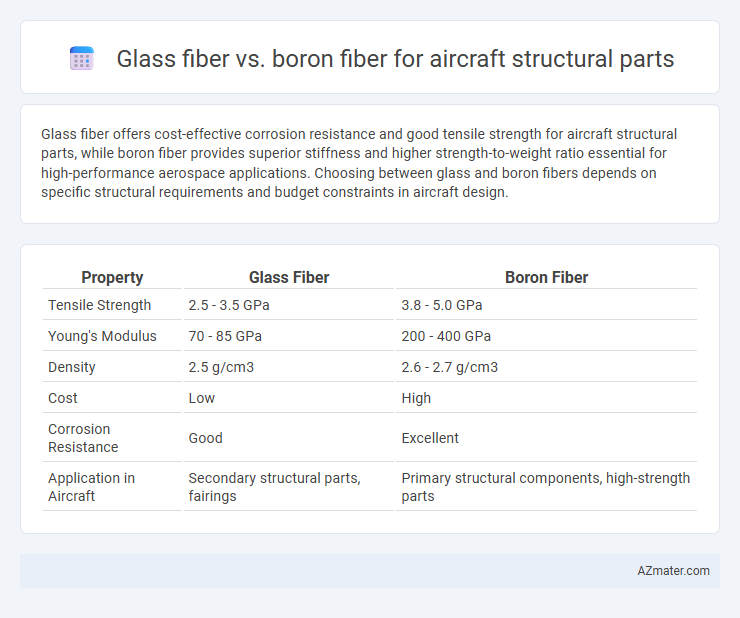 Glass fiber vs. boron fiber for aircraft structural parts

Glass fiber offers cost-effective corrosion resistance and good tensile strength for aircraft structural parts, while boron fiber provides superior stiffness and higher strength-to-weight ratio essential for high-performance aerospace applications. Choosing between glass and boron fibers depends on specific structural requirements and budget constraints in aircraft design.

| Property | Glass Fiber | Boron Fiber |
|---|---|---|
| Tensile Strength | 2.5 - 3.5 GPa | 3.8 - 5.0 GPa |
| Young's Modulus | 70 - 85 GPa | 200 - 400 GPa |
| Density | 2.5 g/cm3 | 2.6 - 2.7 g/cm3 |
| Cost | Low | High |
| Corrosion Resistance | Good | Excellent |
| Application in Aircraft | Secondary structural parts, fairings | Primary structural components, high-strength parts |

AZmater.com