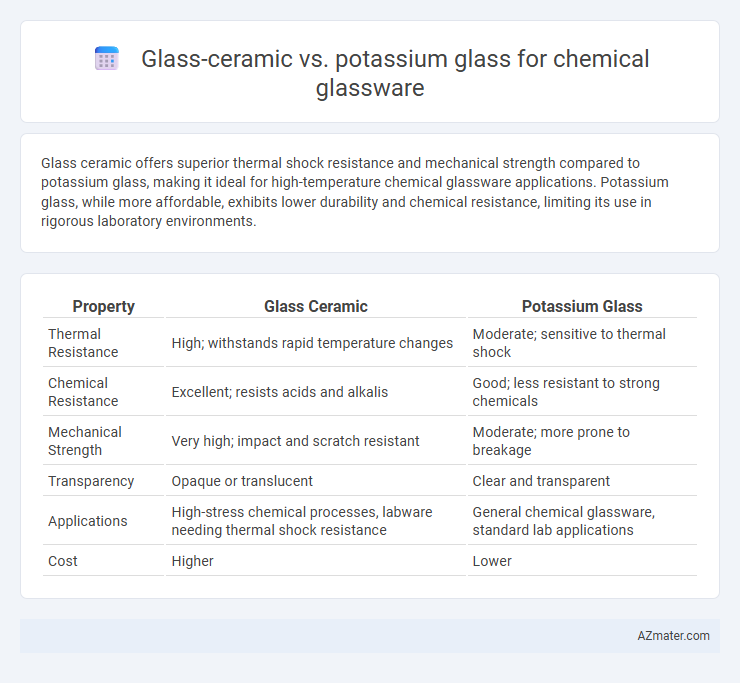 Glass-ceramic vs. potassium glass for chemical glassware

Glass ceramic offers superior thermal shock resistance and mechanical strength compared to potassium glass, making it ideal for high-temperature chemical glassware applications. Potassium glass, while more affordable, exhibits lower durability and chemical resistance, limiting its use in rigorous laboratory environments.

| Property | Glass Ceramic | Potassium Glass |
|---|---|---|
| Thermal Resistance | High; withstands rapid temperature changes | Moderate; sensitive to thermal shock |
| Chemical Resistance | Excellent; resists acids and alkalis | Good; less resistant to strong chemicals |
| Mechanical Strength | Very high; impact and scratch resistant | Moderate; more prone to breakage |
| Transparency | Opaque or translucent | Clear and transparent |
| Applications | High-stress chemical processes, labware needing thermal shock resistance | General chemical glassware, standard lab applications |
| Cost | Higher | Lower |

AZmater.com