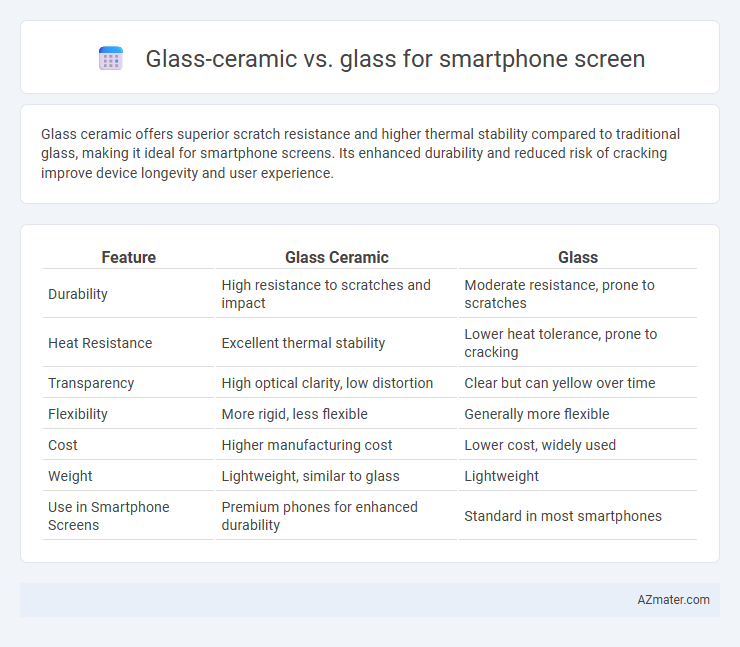 Glass-ceramic vs. glass for smartphone screen

Glass ceramic offers superior scratch resistance and higher thermal stability compared to traditional glass, making it ideal for smartphone screens. Its enhanced durability and reduced risk of cracking improve device longevity and user experience.

| Feature | Glass Ceramic | Glass |
|---|---|---|
| Durability | High resistance to scratches and impact | Moderate resistance, prone to scratches |
| Heat Resistance | Excellent thermal stability | Lower heat tolerance, prone to cracking |
| Transparency | High optical clarity, low distortion | Clear but can yellow over time |
| Flexibility | More rigid, less flexible | Generally more flexible |
| Cost | Higher manufacturing cost | Lower cost, widely used |
| Weight | Lightweight, similar to glass | Lightweight |
| Use in Smartphone Screens | Premium phones for enhanced durability | Standard in most smartphones |

AZmater.com