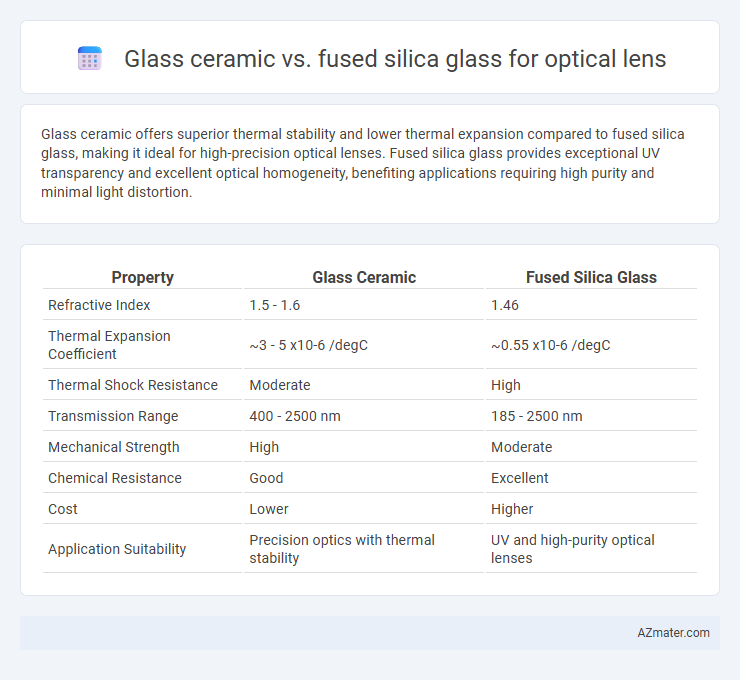 Glass ceramic vs. fused silica glass for optical lens

Glass ceramic offers superior thermal stability and lower thermal expansion compared to fused silica glass, making it ideal for high-precision optical lenses. Fused silica glass provides exceptional UV transparency and excellent optical homogeneity, benefiting applications requiring high purity and minimal light distortion.

| Property | Glass Ceramic | Fused Silica Glass |
|---|---|---|
| Refractive Index | 1.5 - 1.6 | 1.46 |
| Thermal Expansion Coefficient | ~3 - 5 x10-6 /degC | ~0.55 x10-6 /degC |
| Thermal Shock Resistance | Moderate | High |
| Transmission Range | 400 - 2500 nm | 185 - 2500 nm |
| Mechanical Strength | High | Moderate |
| Chemical Resistance | Good | Excellent |
| Cost | Lower | Higher |
| Application Suitability | Precision optics with thermal stability | UV and high-purity optical lenses |

AZmater.com